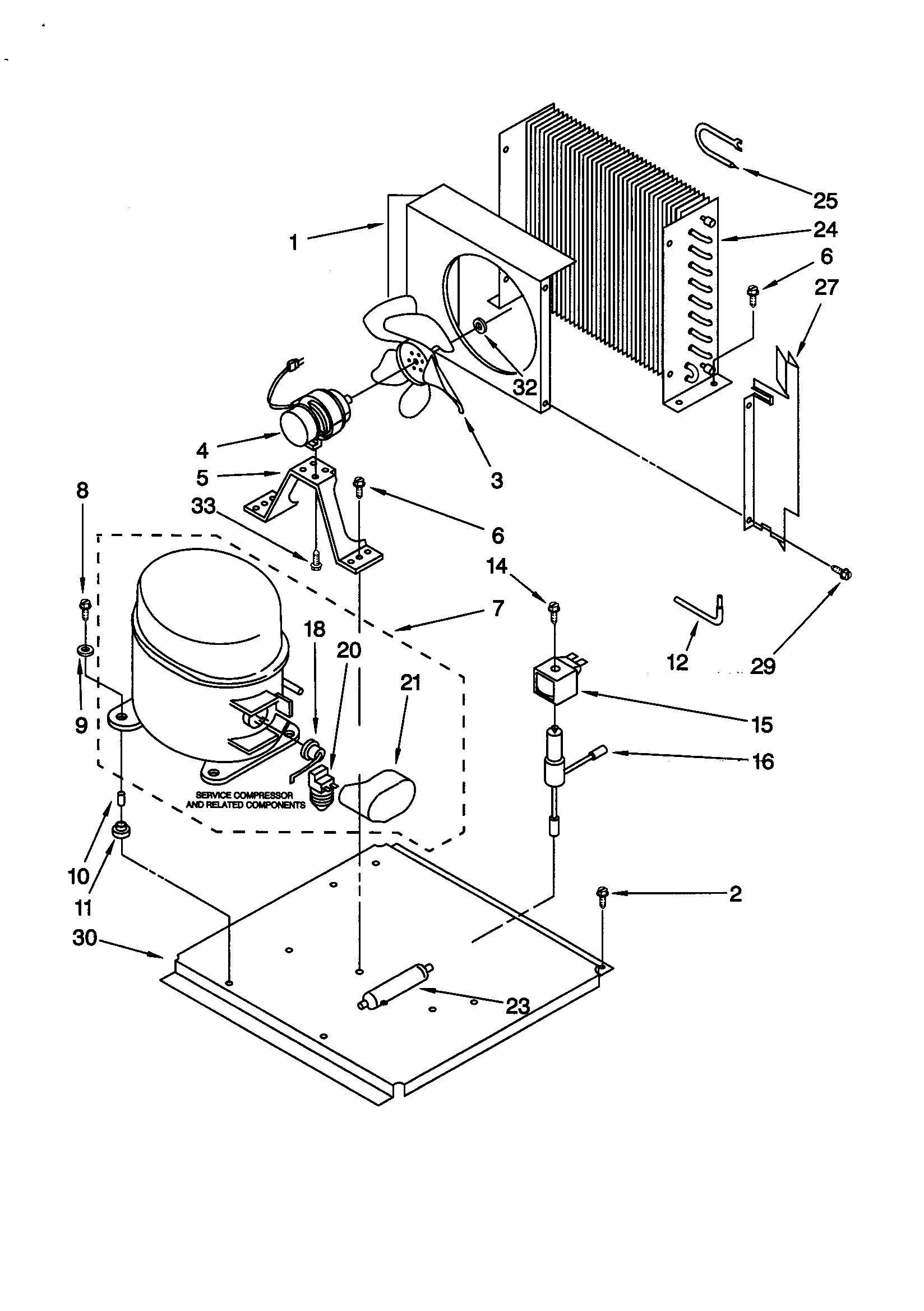 25
24
1
6
27
32
4
3
5
8
33
6
14
7
18
20
21
12
29
9
15
16
SERVICE COMPRESSOR AND RELATED COMPONENTS
10
11
2
30
23