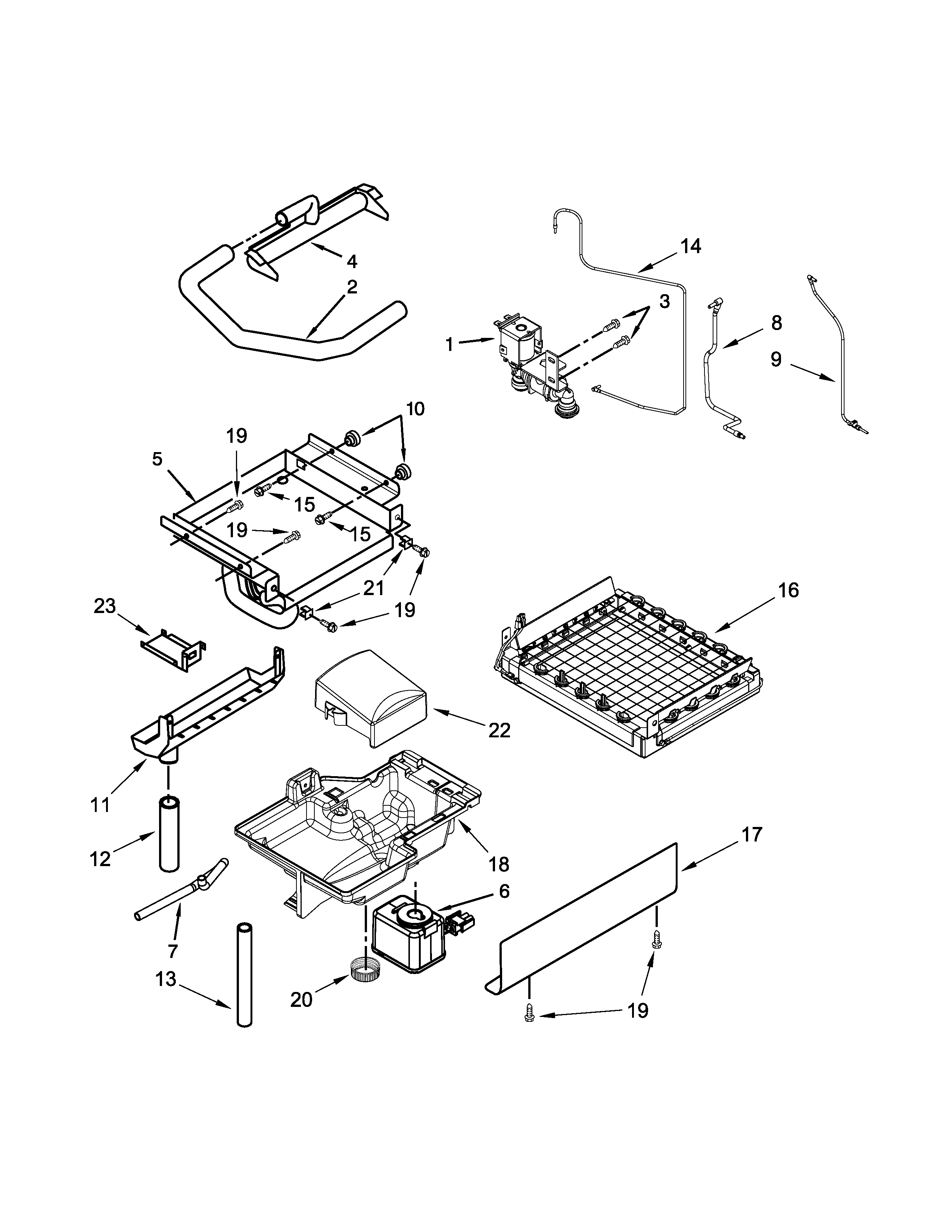 4
2
14
3
1
8
9
10
19
5
15
19
15
21
19
21
19
23
16
22
11
12
18
17
6
7
13
20
19
19