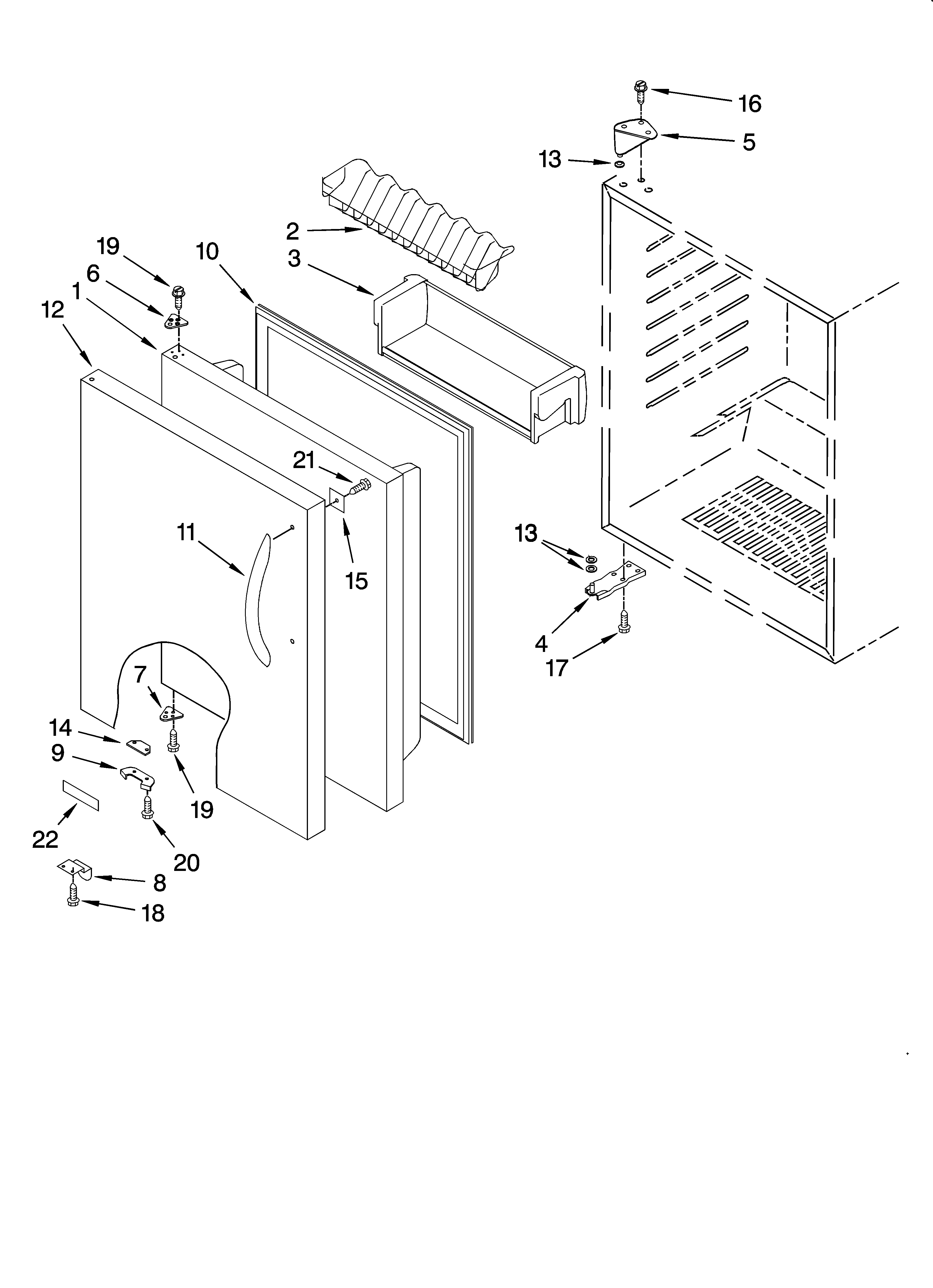 16
5
13
2
3
19
10
6
1
12
21
11
15
13
4
17
7
14
9
19
22
20
8
18