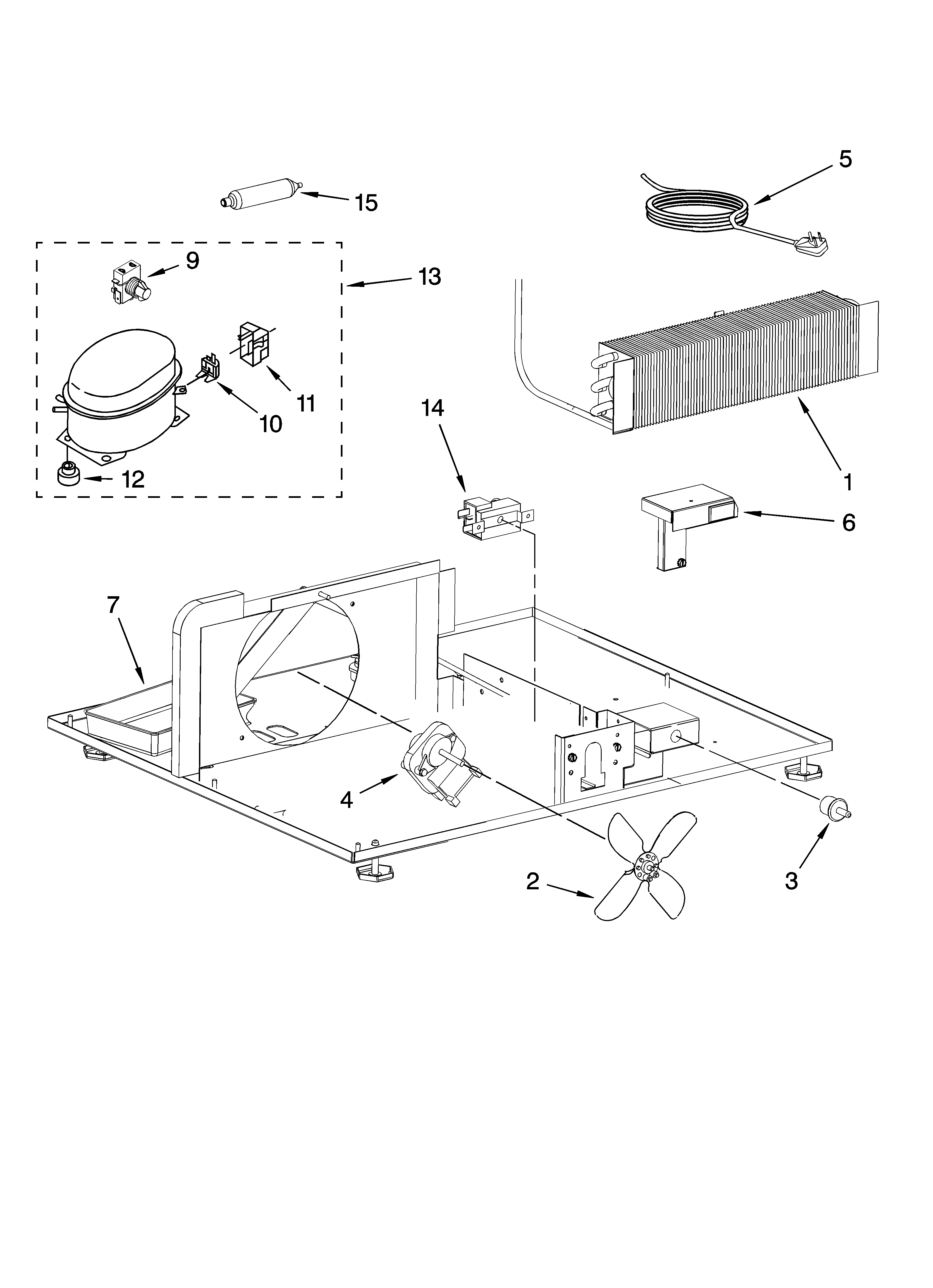 5
15
9
13
11
10
14
12
1
6
7
4
2
3