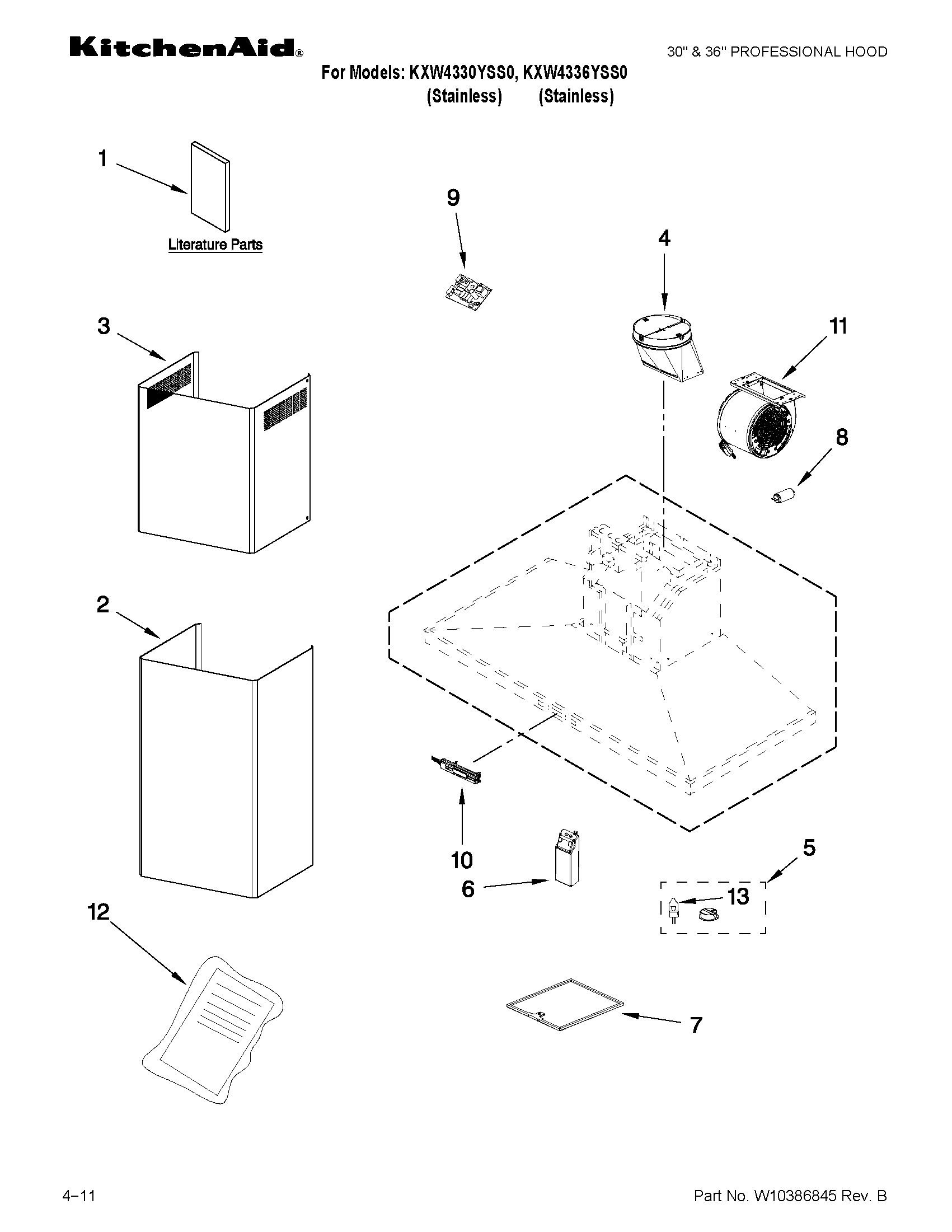 KitchenAid®

30" & 36" PROFESSIONAL HOOD

For Models: KXW4330YSS0, KXW4336YSS0
(Stainless) (Stainless)

1

Literature Parts

9

4

3

11

8

2

10

6

5

13

12

7

4–11

Part No. W10386845 Rev. B