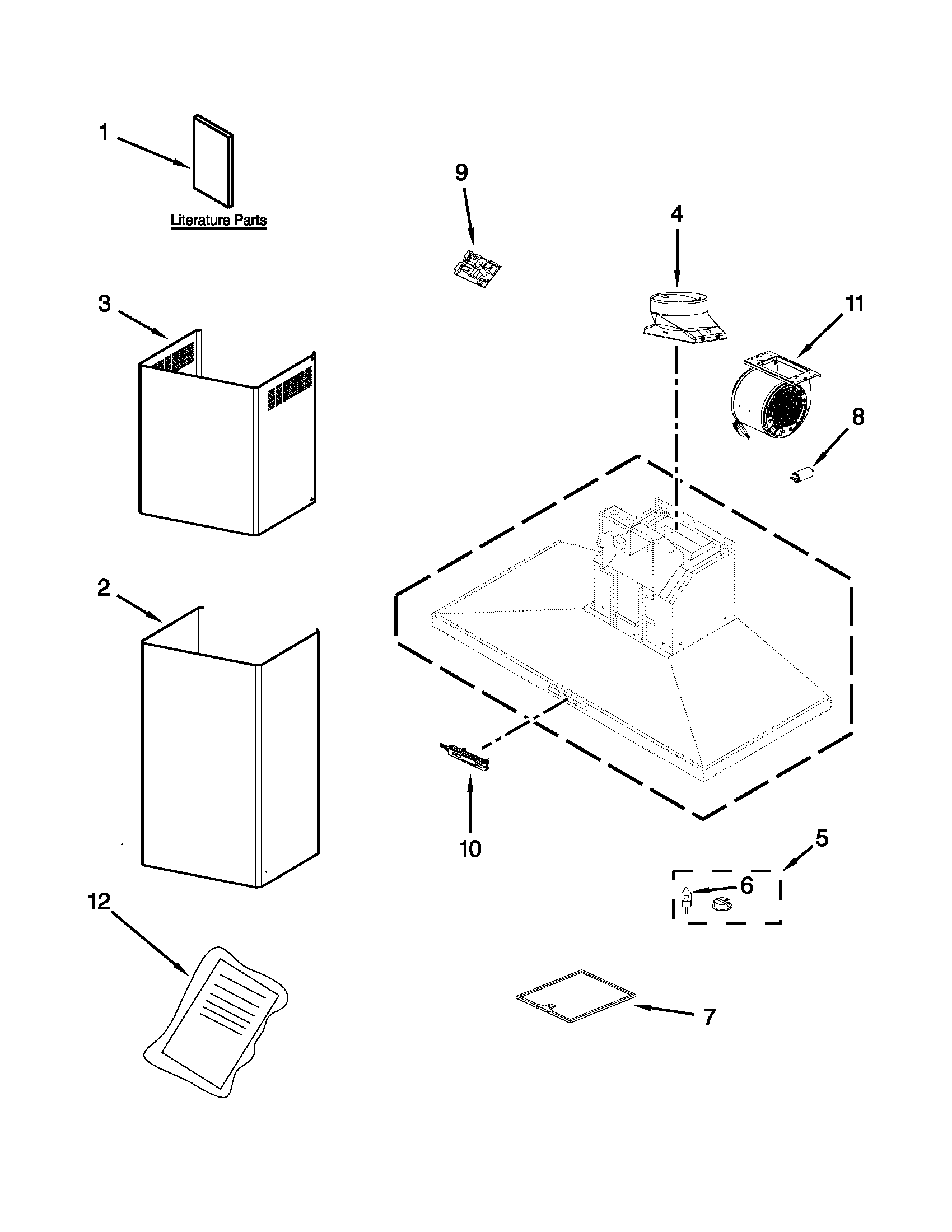 1

Literature Parts

9

4

3

11

8

2

10

5

6

12

7