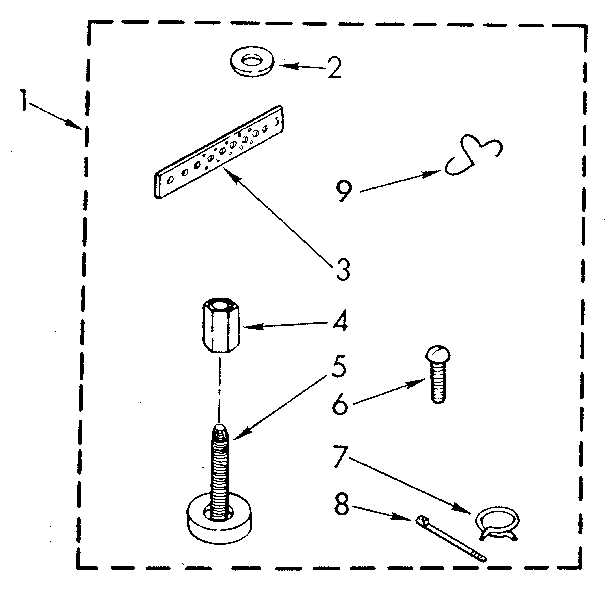 1
2
9
3
4
5
6
7
8