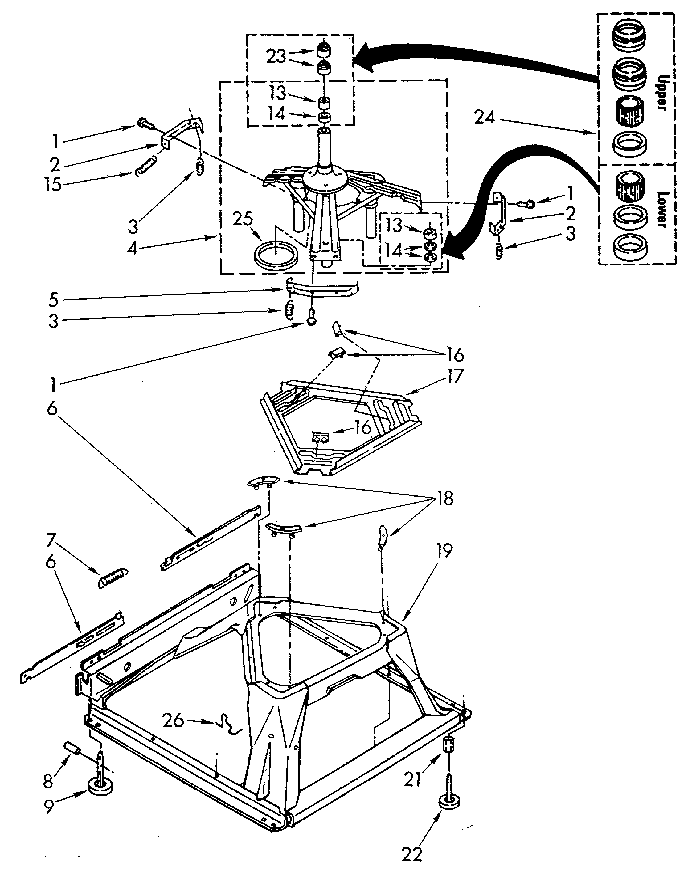 23
13
14
1
2
15
3
4
25
24
Upper
Lower
1
2
3
13
14
5
3
1
16
17
16
6
18
7
6
19
26
8
9
21
22