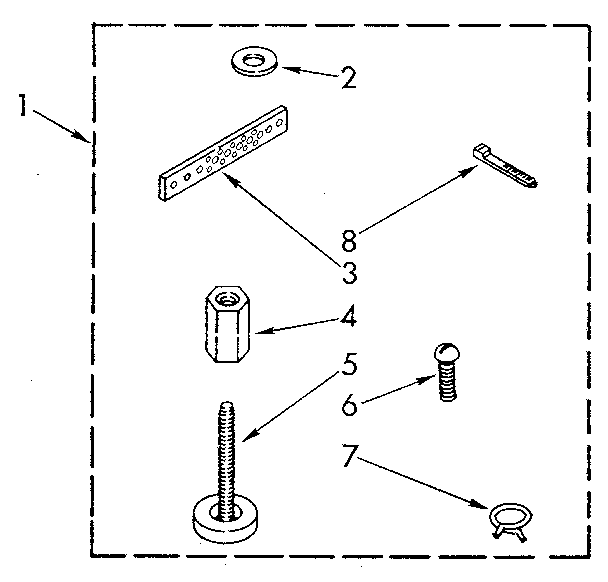 1
2
8
3
4
5
6
7