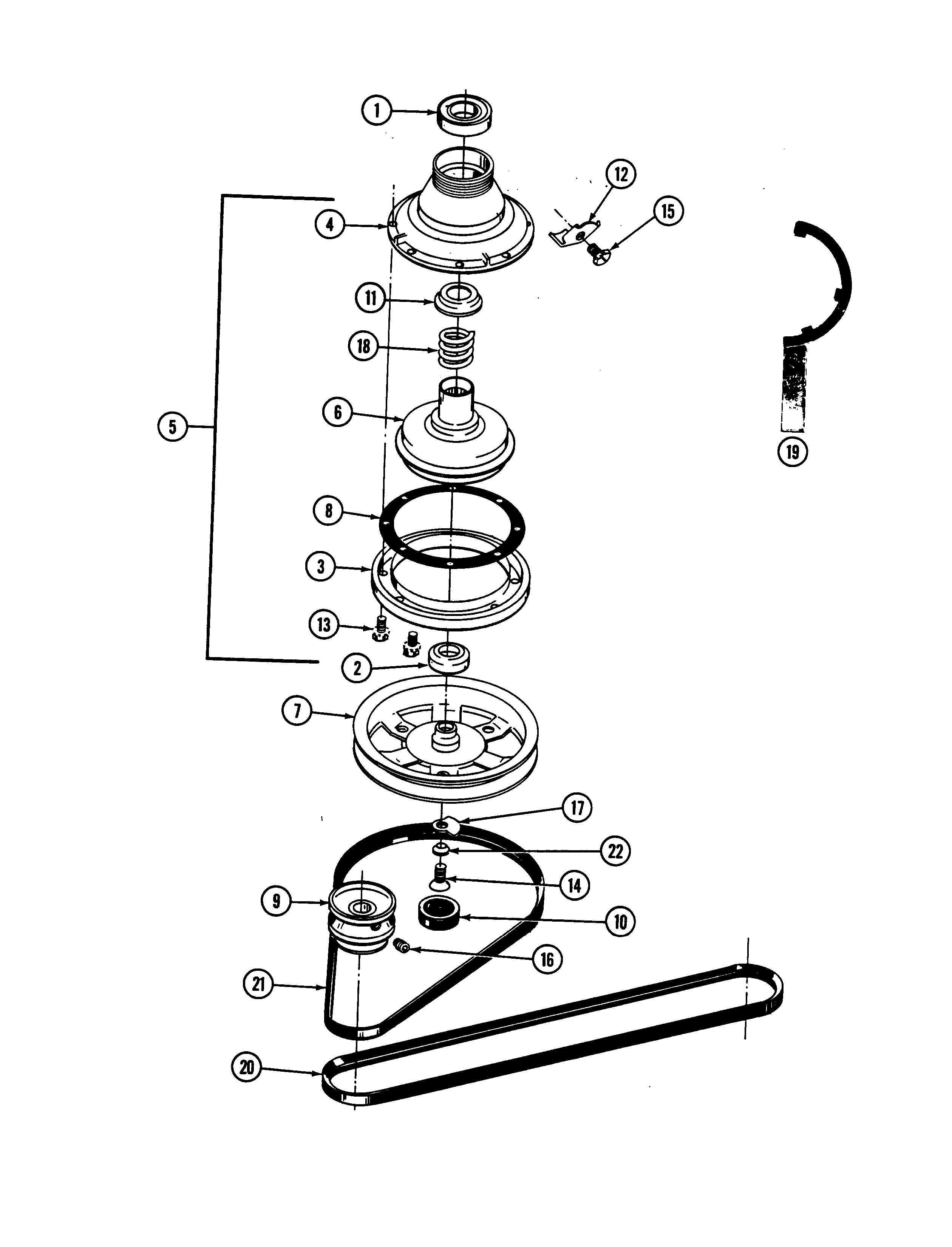 1
12
15
4
11
18
5
6
19
8
3
13
2
7
17
22
14
9
10
16
21
20