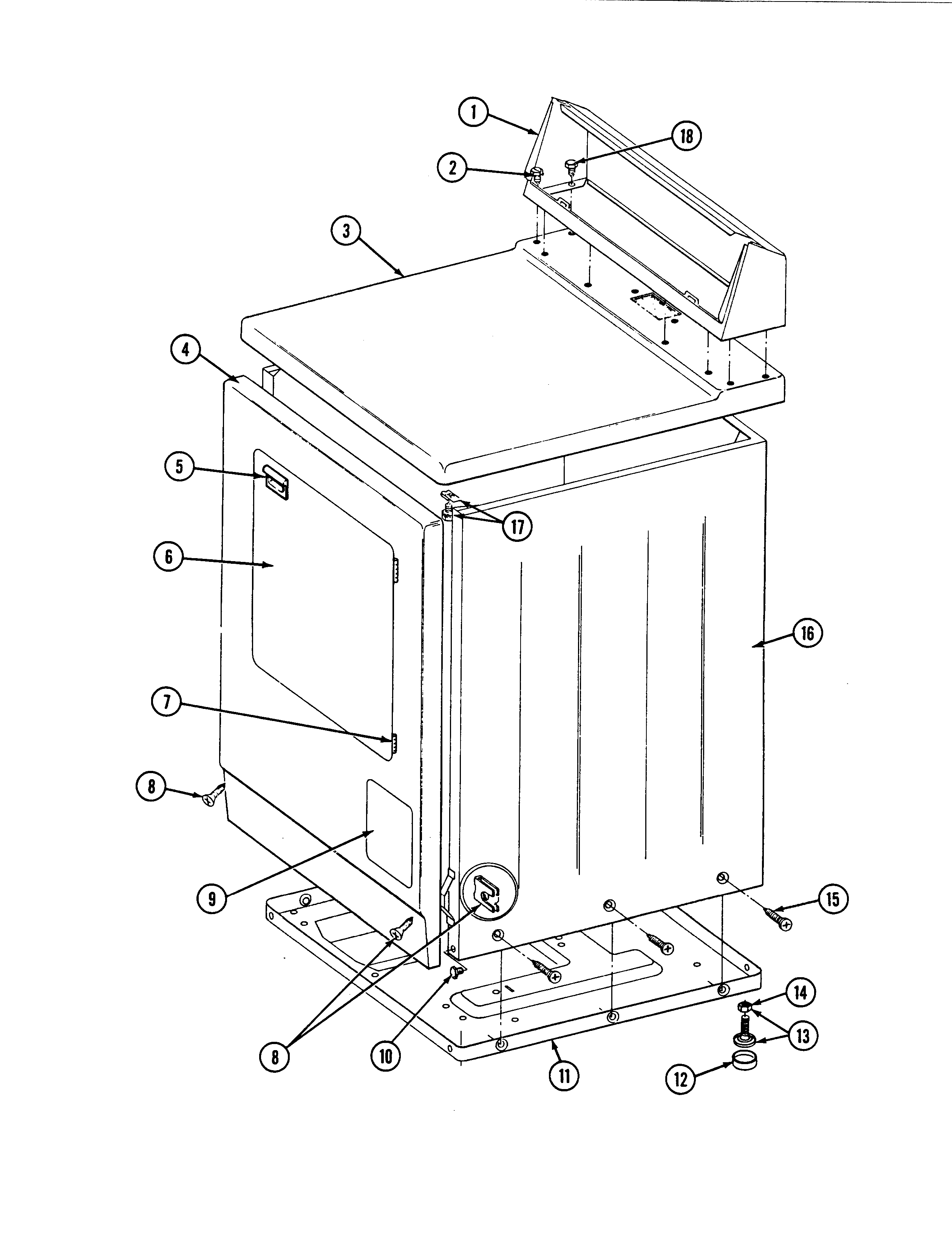 1
18
2
3
4
5
17
6
16
7
8
9
15
8
10
11
14
13
12