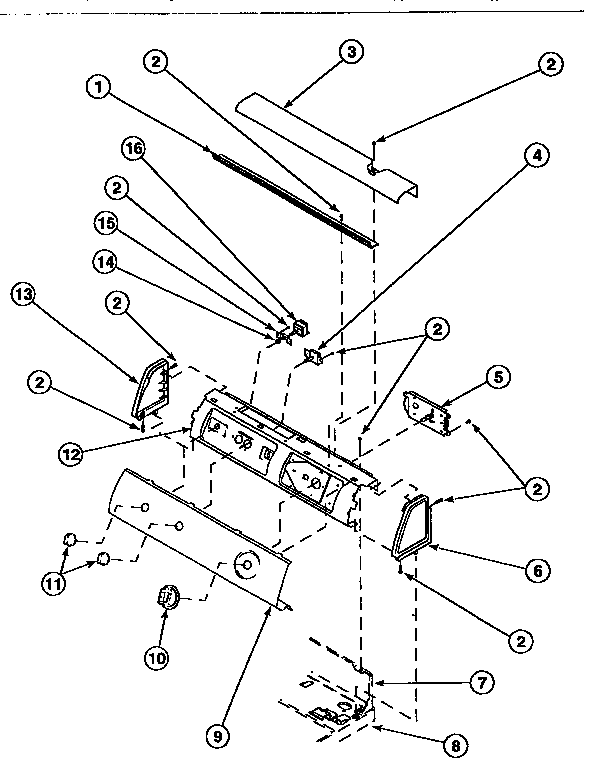 3
2
2
1
16
4
2
15
14
13
2
2
2
5
12
2
6
11
2
10
7
9
8