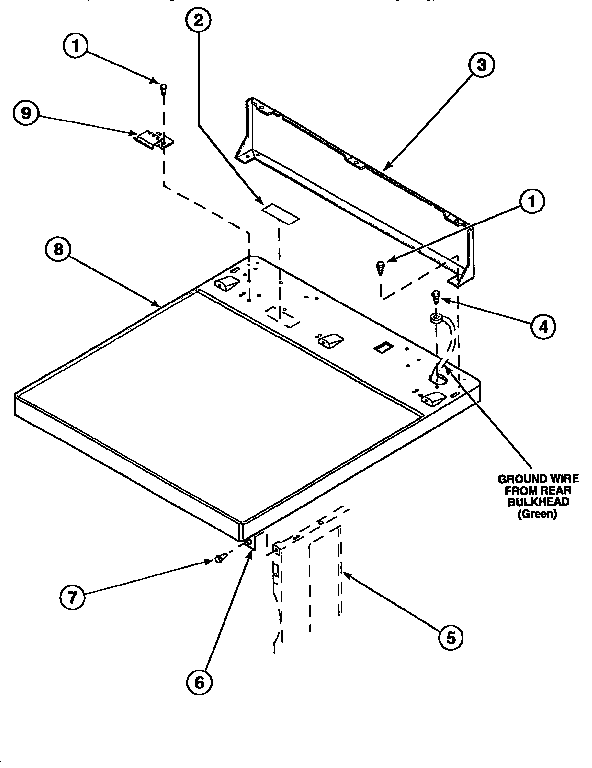 1
2
3
9
1
8
4
GROUND WIRE FROM REAR BULKHEAD (Green)
7
5
6