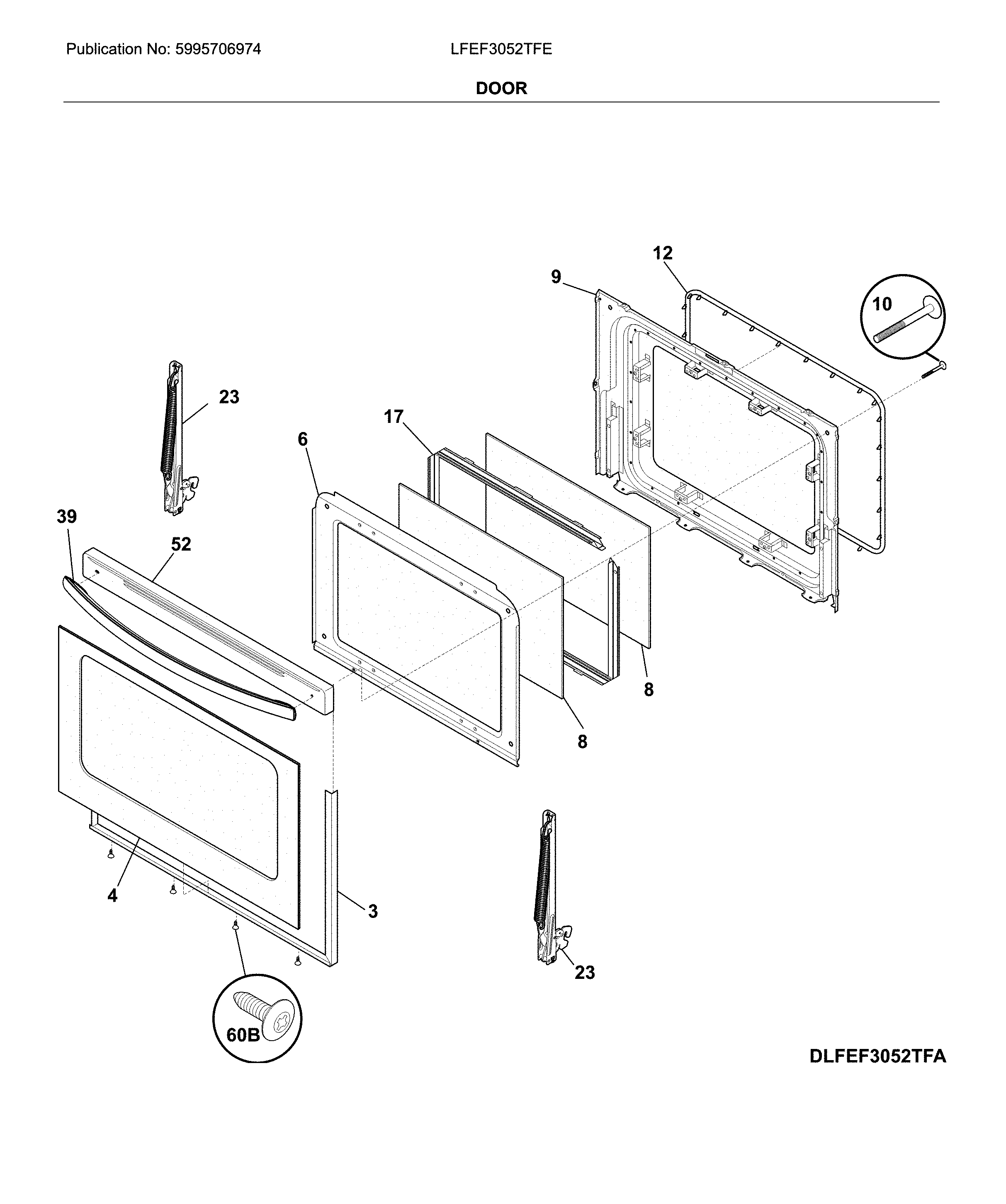 Publication No: 5995706974

LFEF3052TFE

DOOR

12

9

10

23

17

6

39

52

8

8

4

3

23

60B

DLFEF3052TFA