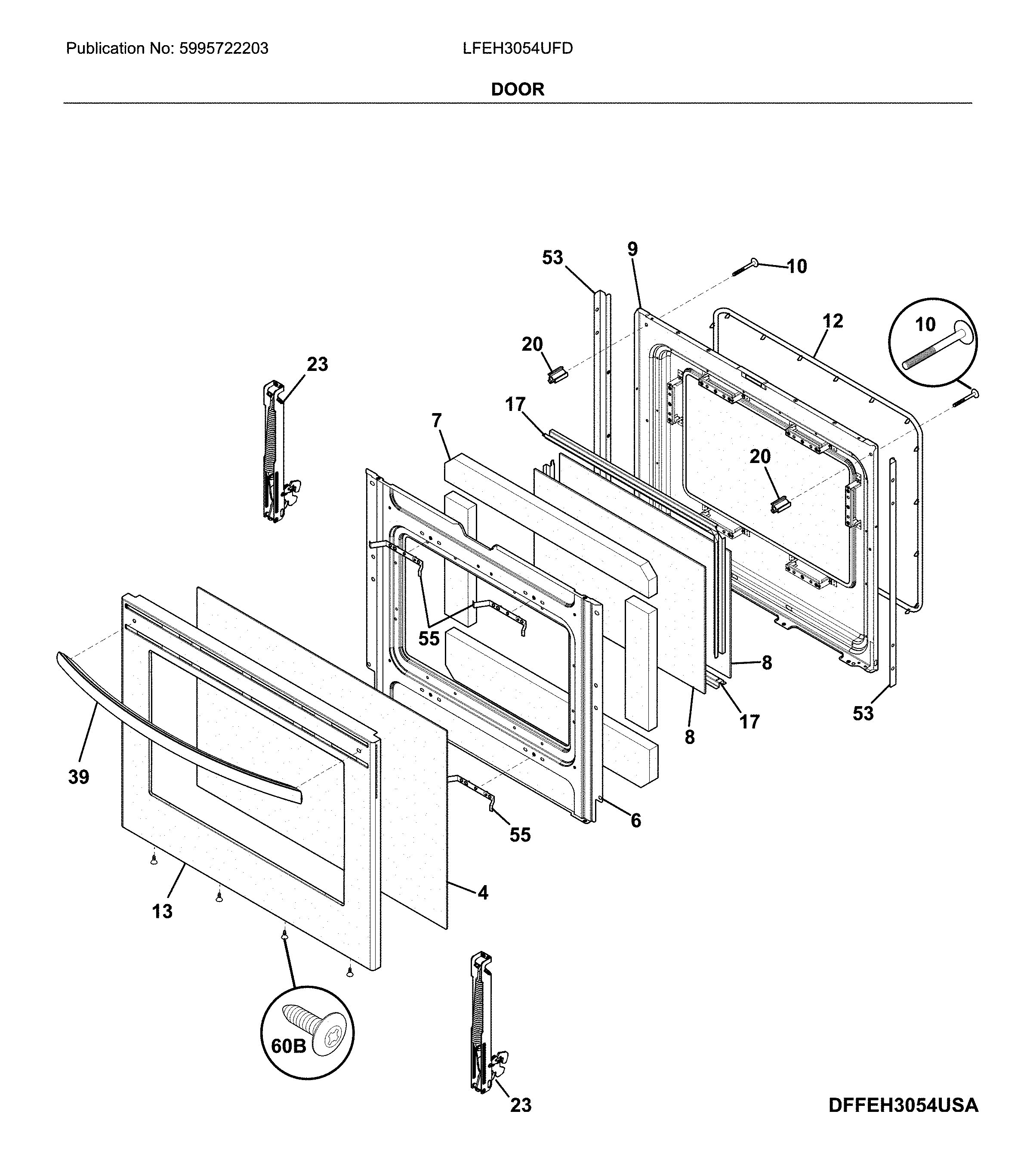 Publication No: 5995722203 LFEH3054UFD

DOOR

53
9
10
12
10
20
23
17
7
20
55
8
8
17
53
39
6
55
4
13
60B
23

DFFEH3054USA