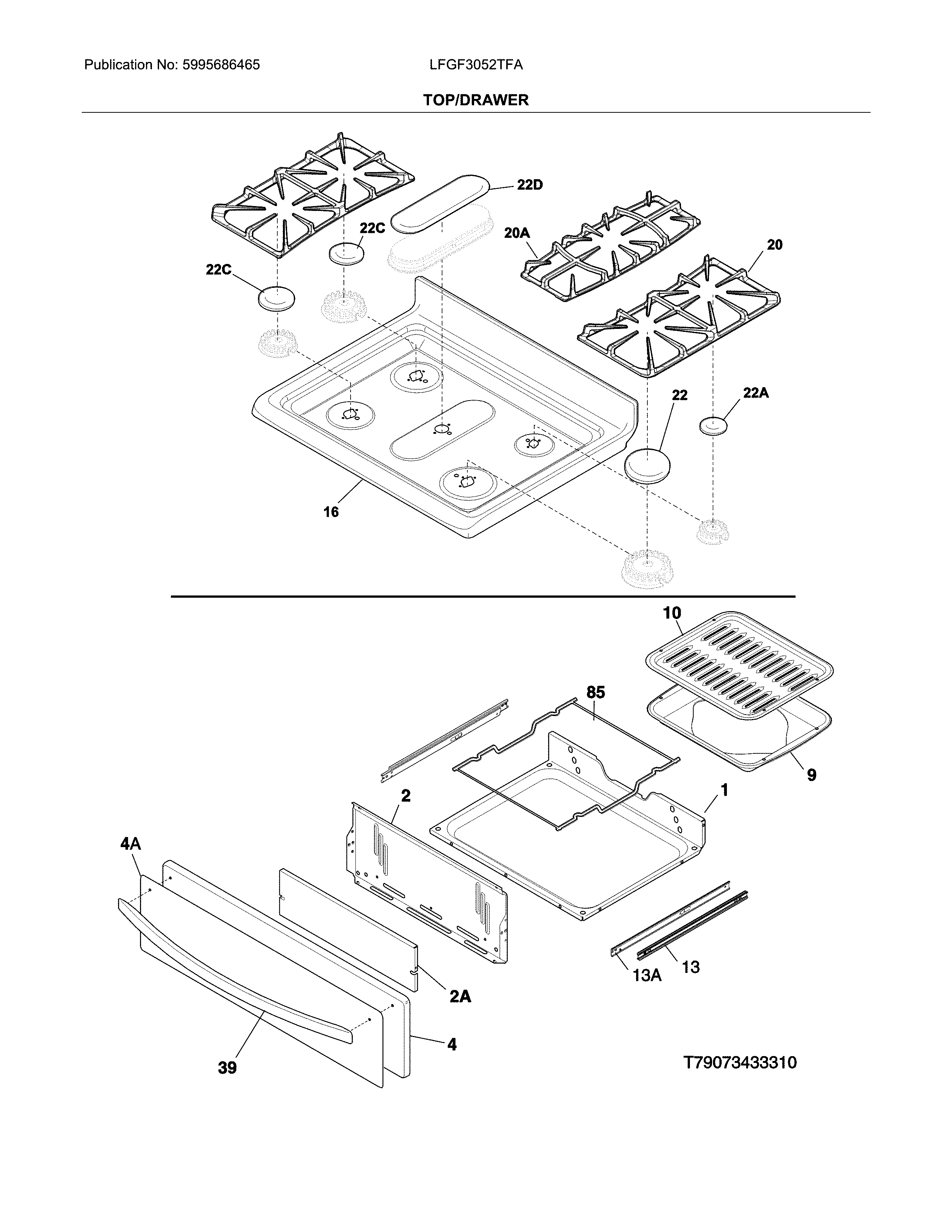 Publication No: 5995686465

LFGF3052TFA

TOP/DRAWER

22D

22C

20A

20

22C

22

22A

16

10

85

9

2

1

4A

2A

13A

13

4

39

T79073433310