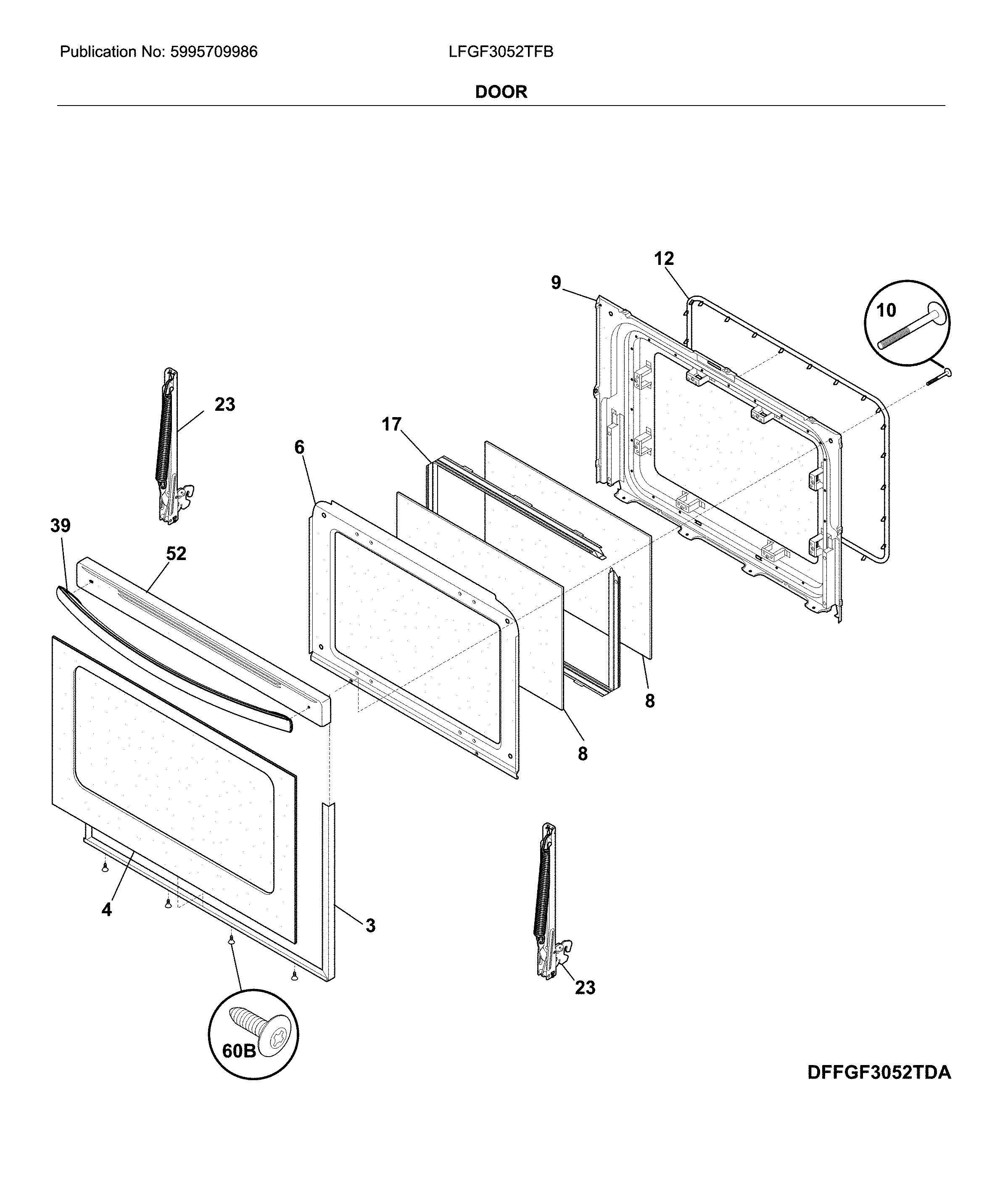 Publication No: 5995709986

LFGF3052TFB

DOOR

12

9

10

23

17

6

39

52

8

8

4

3

23

60B

DFFGF3052TDA