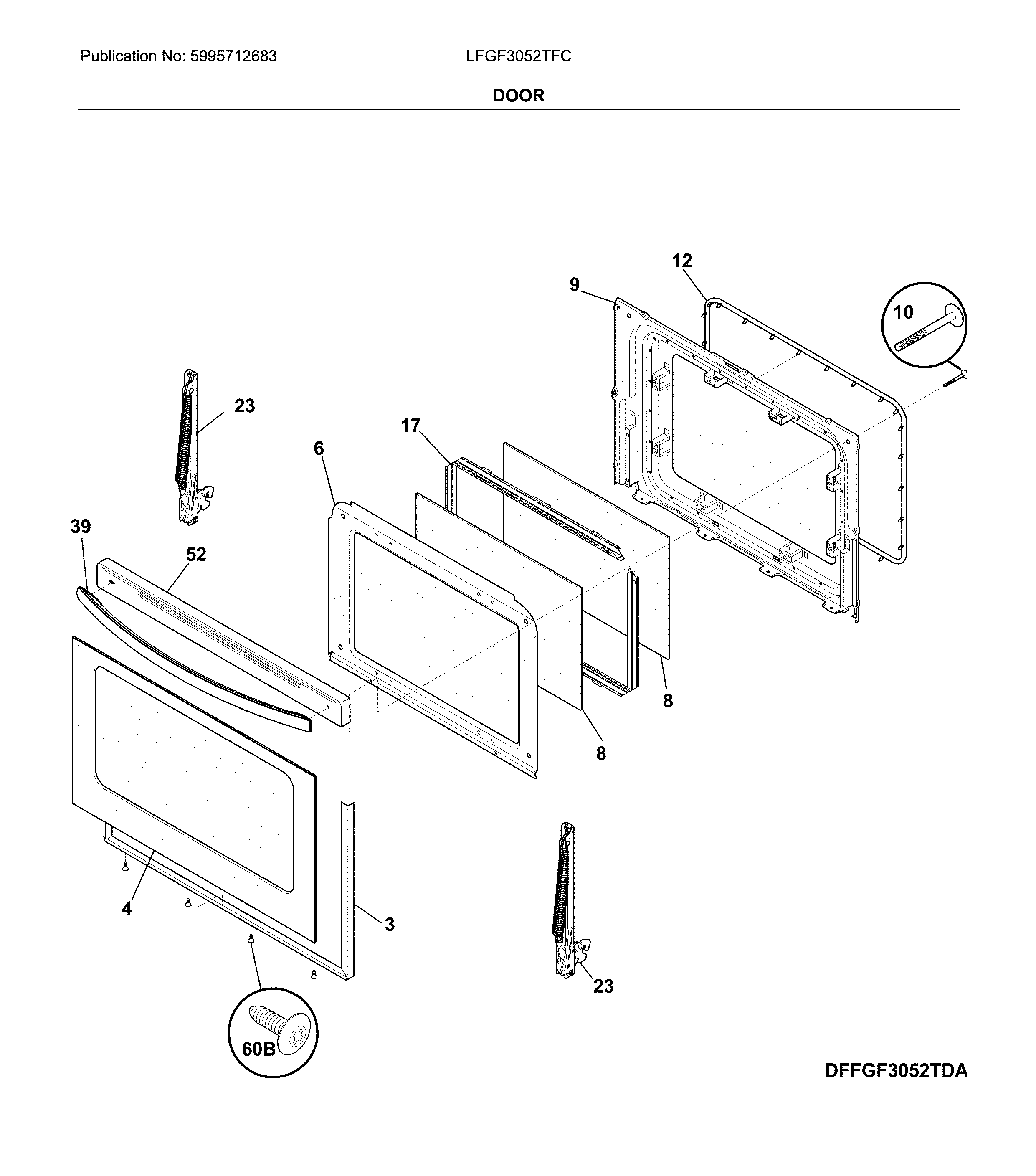 Publication No: 5995712683

LFGF3052TFC

DOOR

12

9

10

23

17

6

39

52

8

8

4

3

23

60B

DFFGF3052TDA