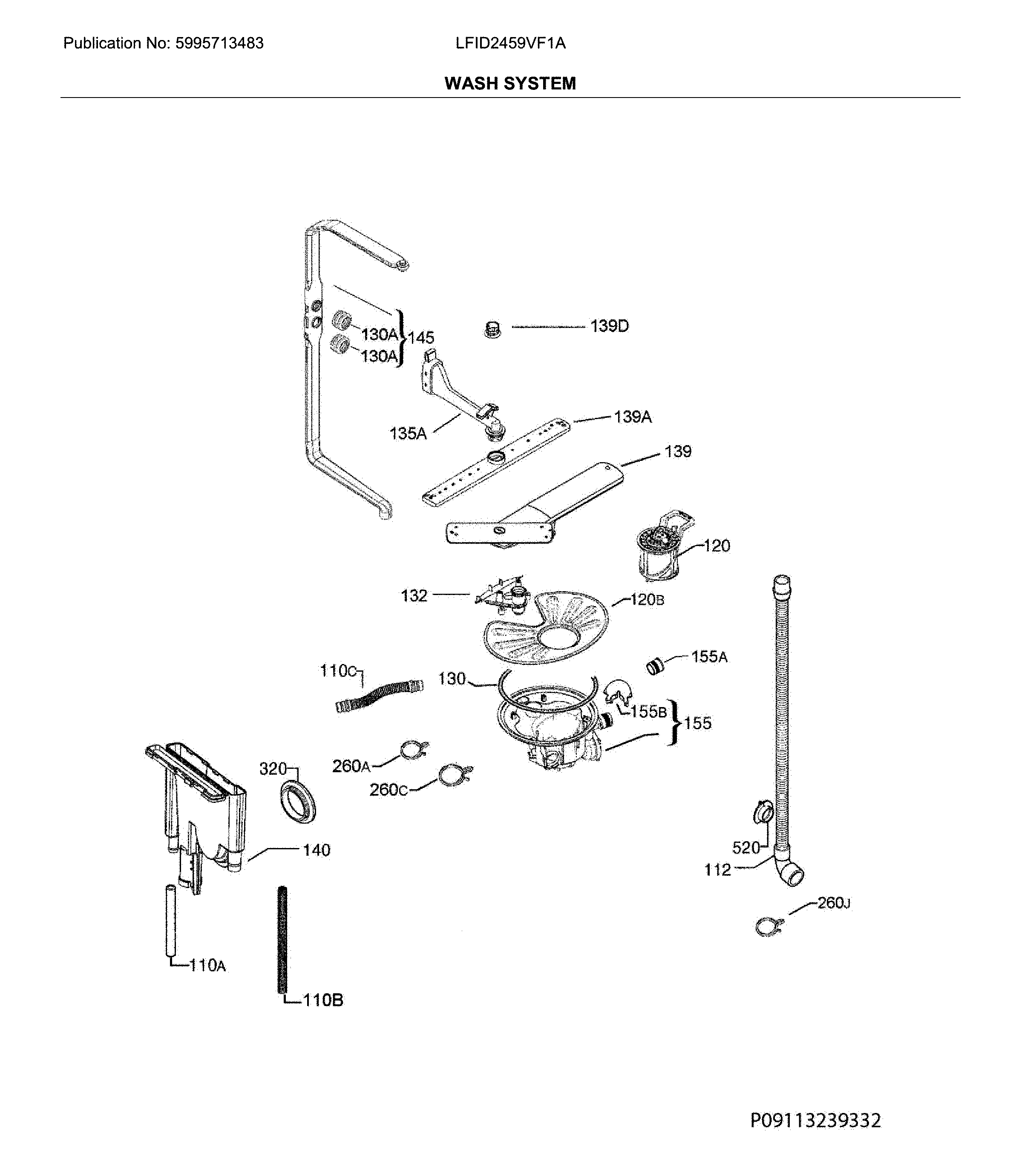 Publication No: 5995713483

LFID2459VF1A

WASH SYSTEM

130A
130A
145
139D
135A
139A
139
120
132
120B
155A
110C
130
155B
155
320
260A
260C
140
520
112
260J
110A
110B

P09113239332