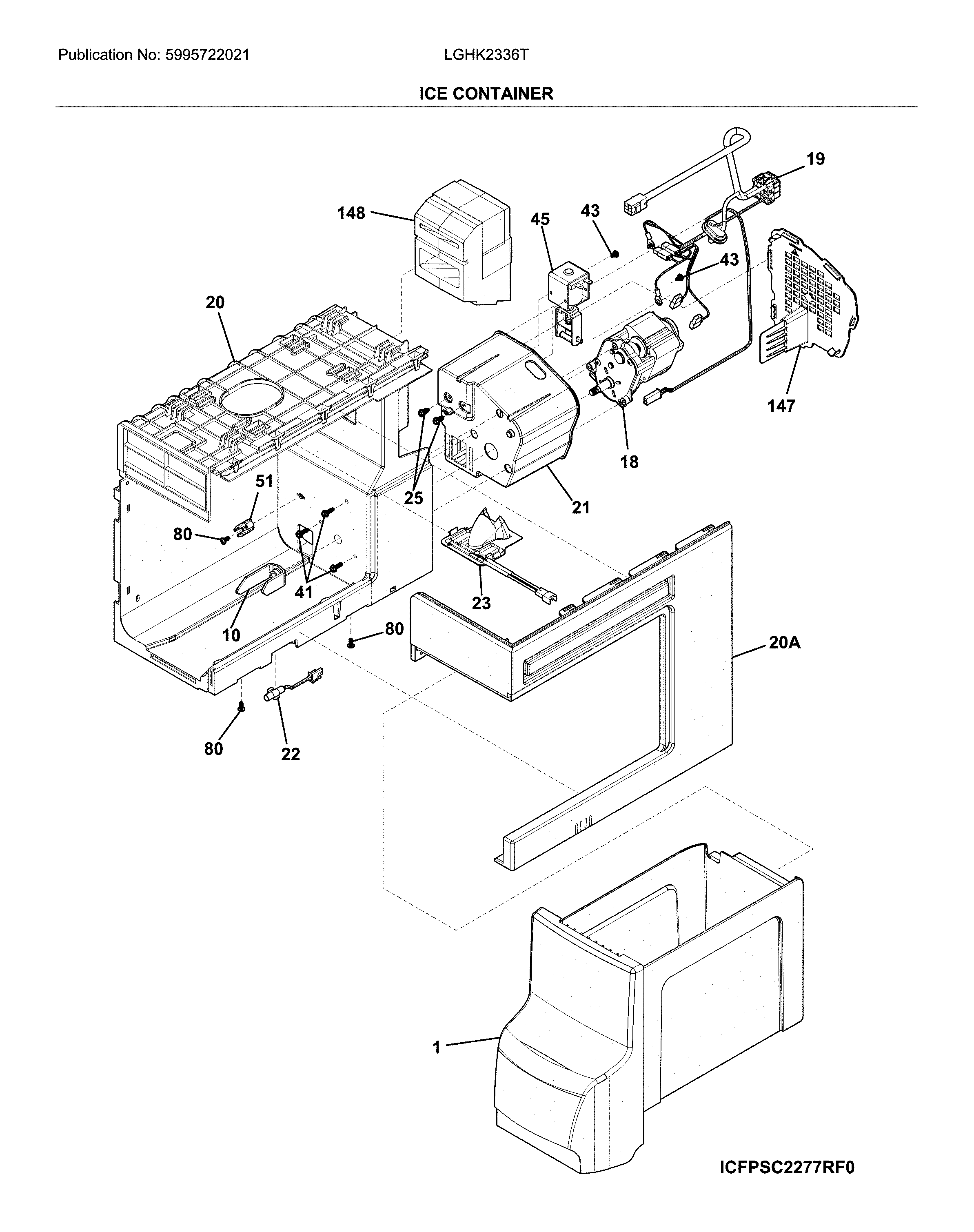 Publication No: 5995722021

LGHK2336T

ICE CONTAINER

19

148

45

43

43

20

147

18

25

21

51

80

41

23

10

80

20A

80

22

1

ICFPSC2277RF0