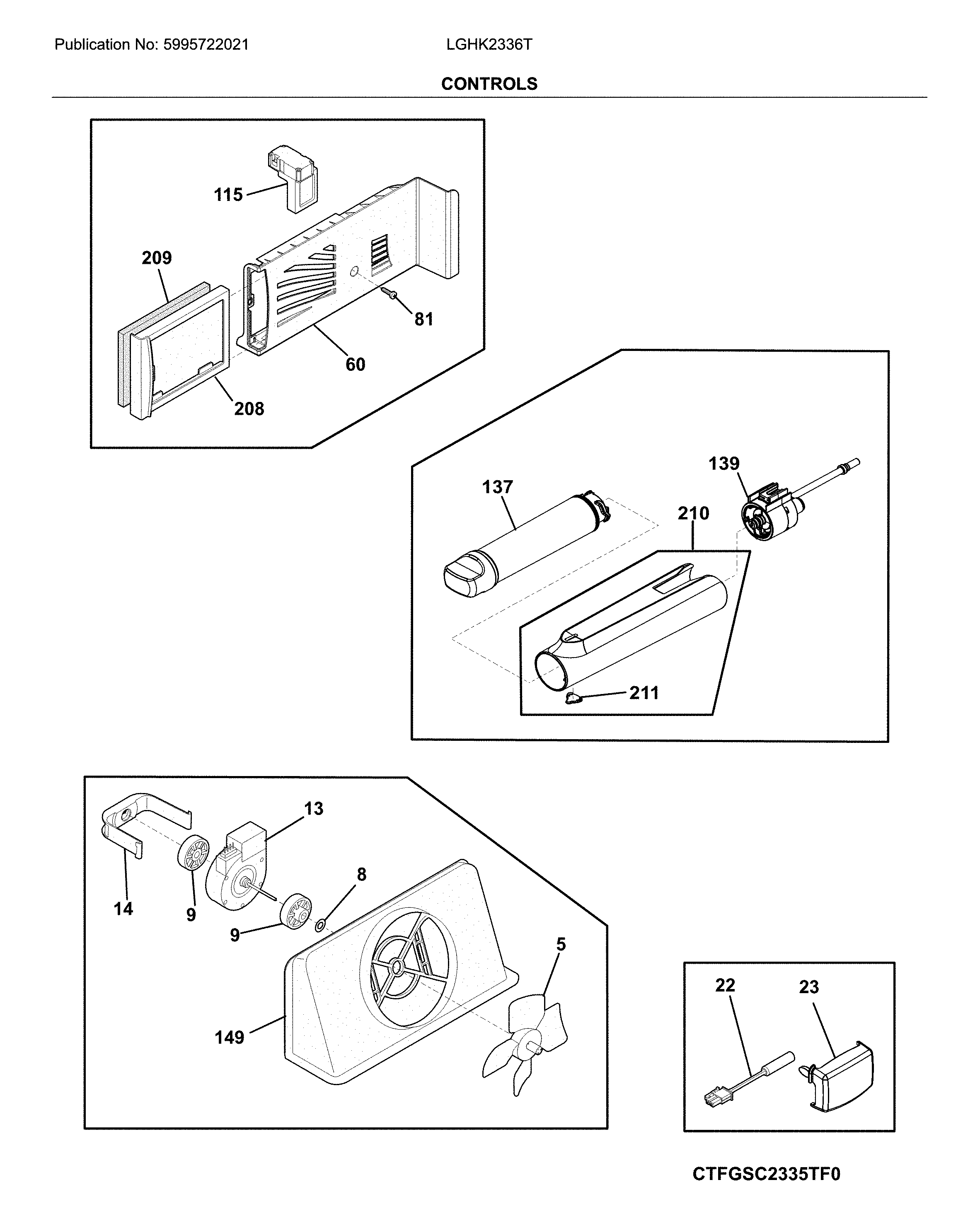 Publication No: 5995722021

LGHK2336T

CONTROLS

115

209

81

60

208

139

137

210

211

13

8

14

9

9

5

149

22

23

CTFGSC2335TF0