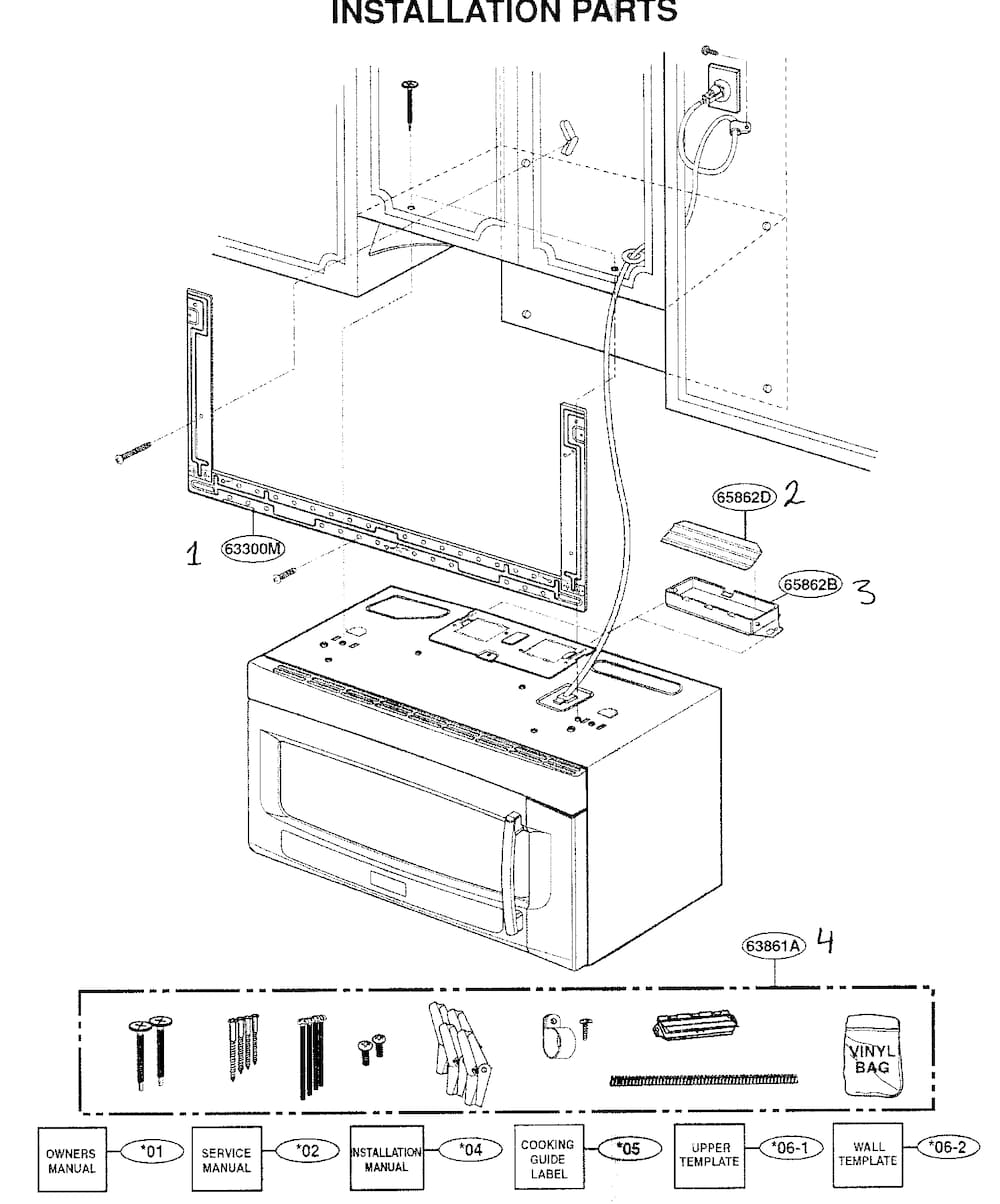 INSTALLATION PARTS

65862D 2

1 63300M

65862B 3

63861A 4

VINYL BAG

OWNERS MANUAL *01

SERVICE MANUAL *02

INSTALLATION MANUAL *04

COOKING GUIDE LABEL *05

UPPER TEMPLATE *06-1

WALL TEMPLATE *06-2