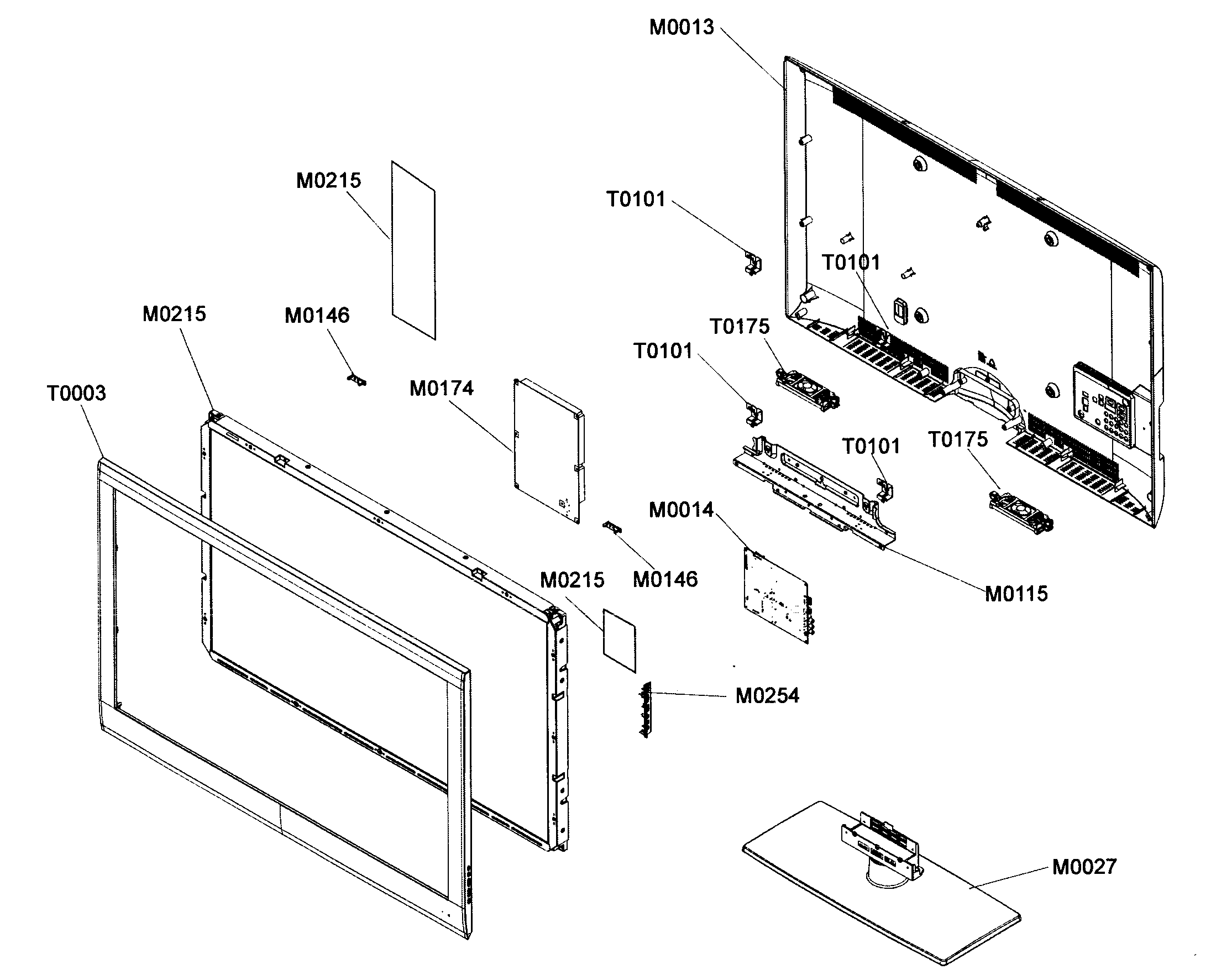 M0013
M0215
T0101
T0101
M0215
M0146
T0175
T0101
T0003
M0174
T0101
T0175
M0014
M0215
M0146
M0115
M0254
M0027