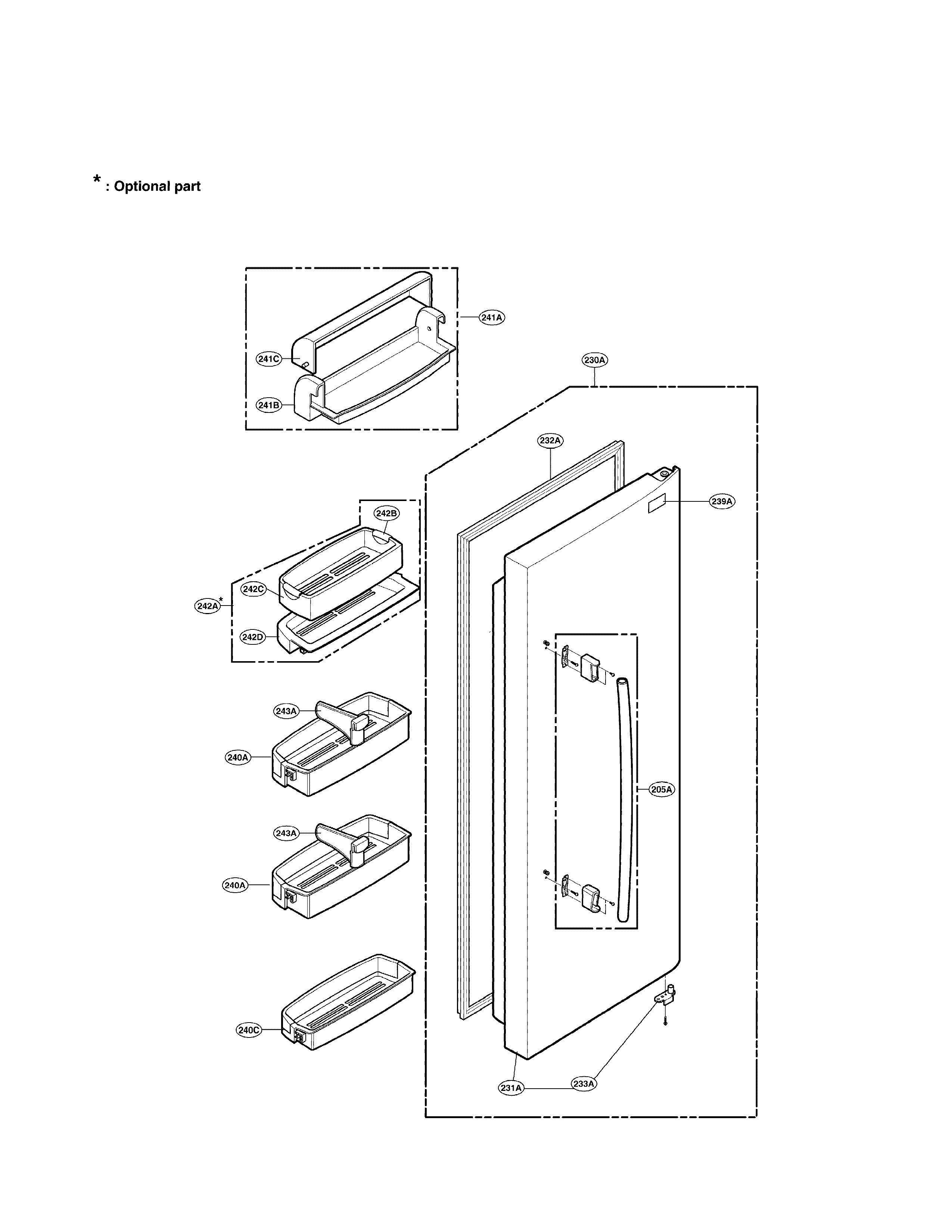 * : Optional part

241A
241C
241B
230A
232A
239A
242B
242C
242A*
242D
243A
240A
205A
243A
240A
240C
231A
233A