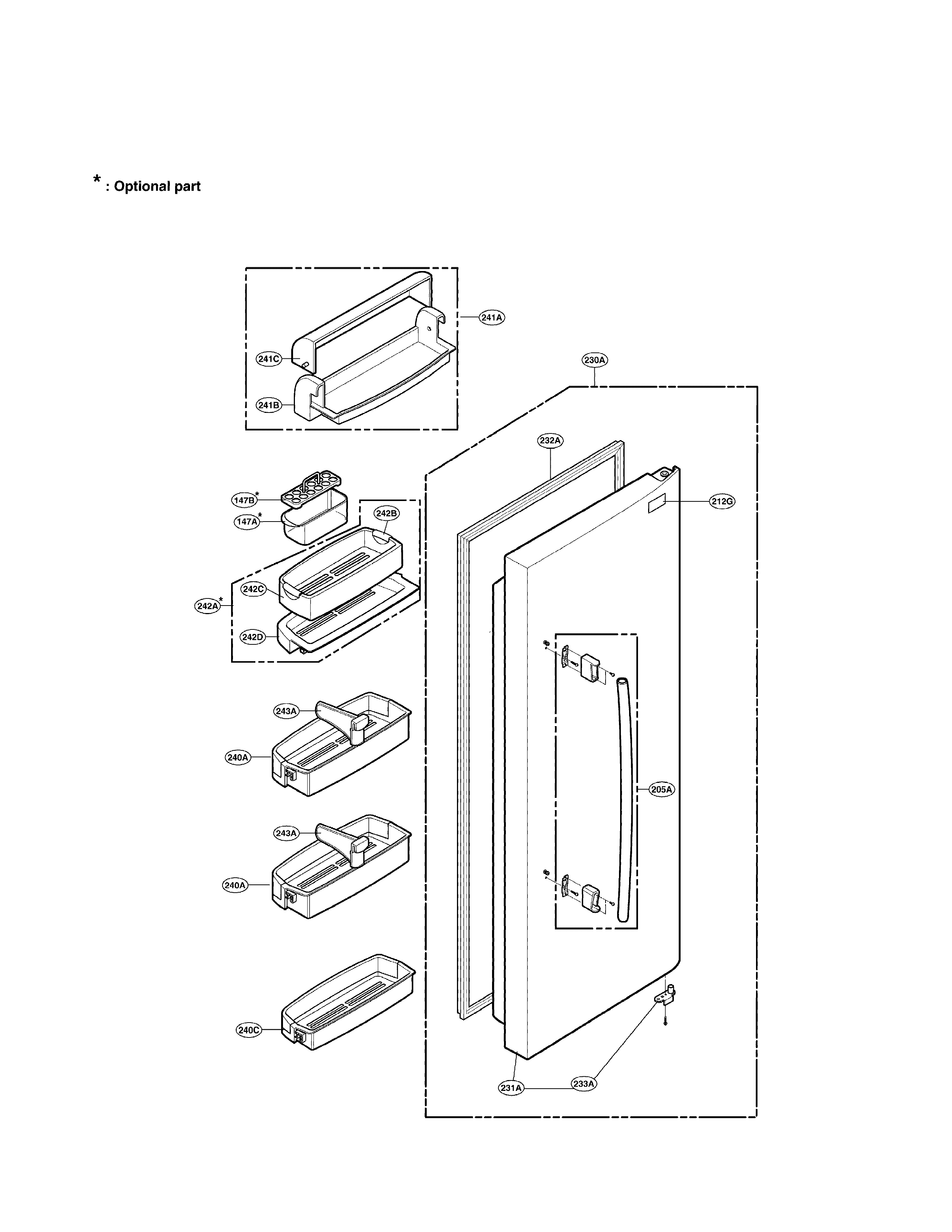 * : Optional part

241A
241C
241B
230A
232A
212G
147B*
147A*
242B
242C
242A*
242D
243A
240A
205A
243A
240A
240C
231A
233A