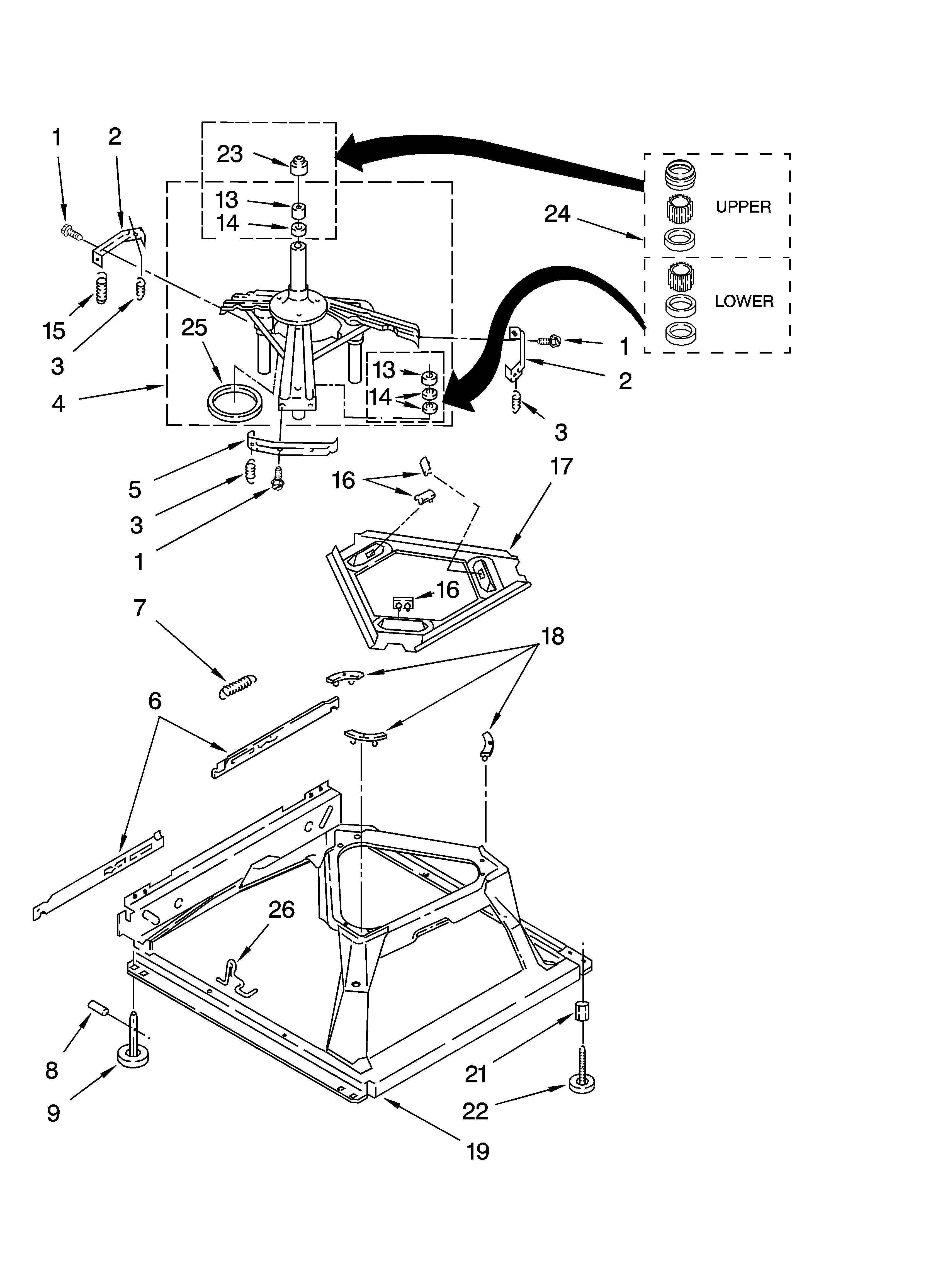 1
2
23
13
14
24
UPPER
LOWER
15
3
25
4
1
2
13
14
3
5
3
1
16
17
16
7
18
6
26
8
9
21
22
19