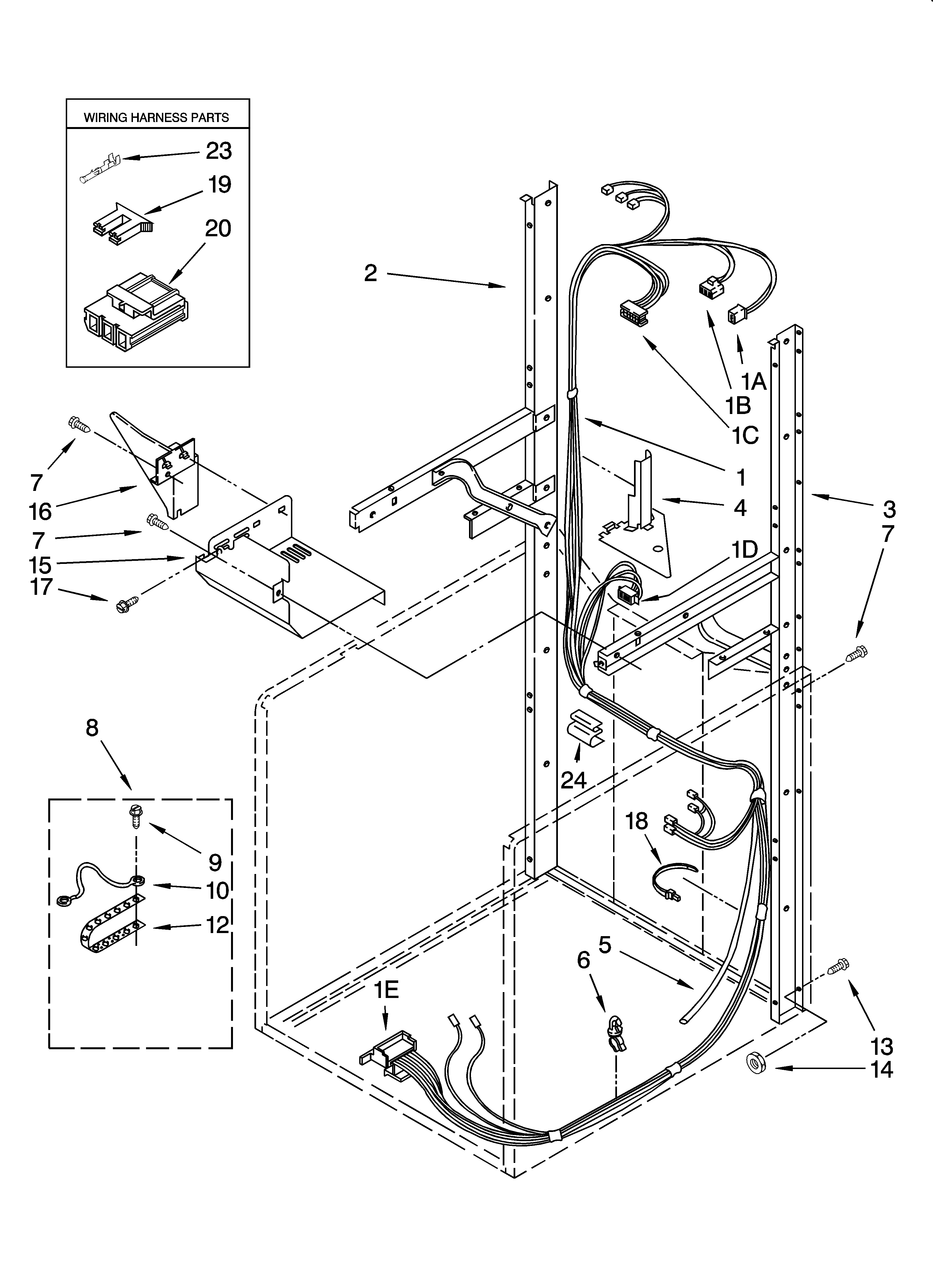 WIRING HARNESS PARTS

23
19
20

2
1A
1B
1C
1
4
3
7
1D
7
16
7
15
17

8
9
10
12
24
18
5
6
1E
13
14