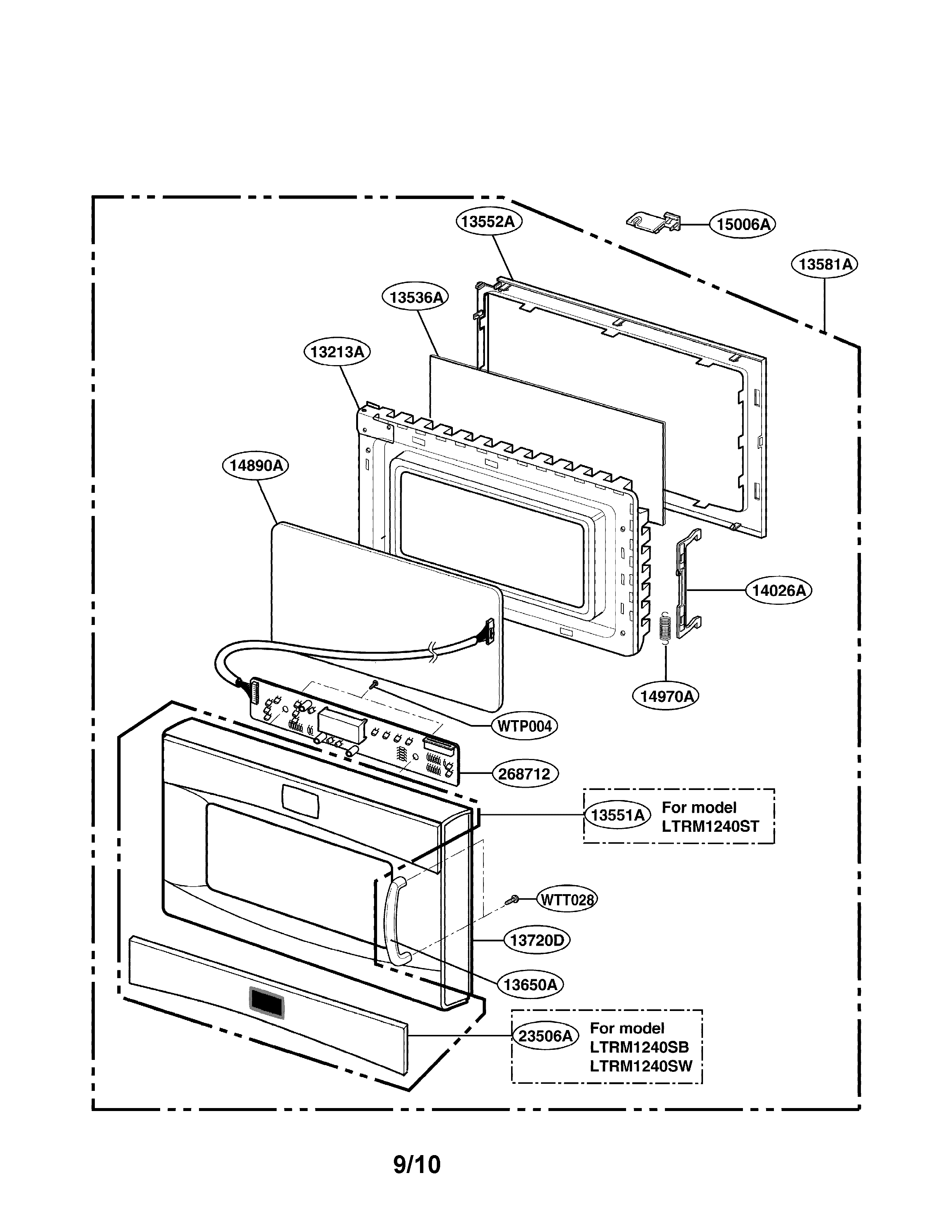 13552A

15006A

13581A

13536A

13213A

14890A

14026A

14970A

WTP004

268712

13551A For model LTRM1240ST

WTT028

13720D

13650A

23506A For model LTRM1240SB LTRM1240SW

9/10