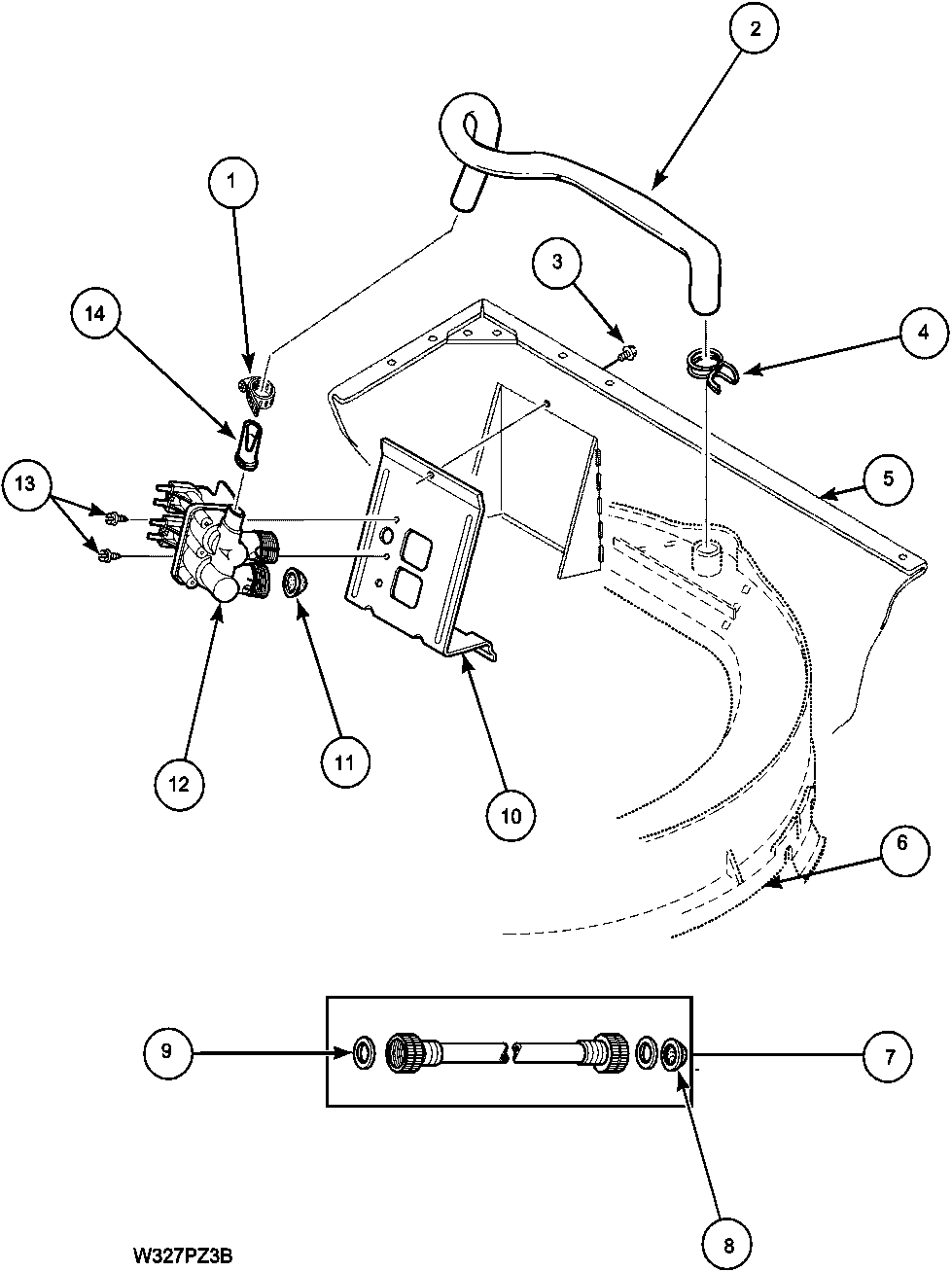 2
1
3
14
4
13
5
12
11
10
6
9
7
8
W327PZ3B