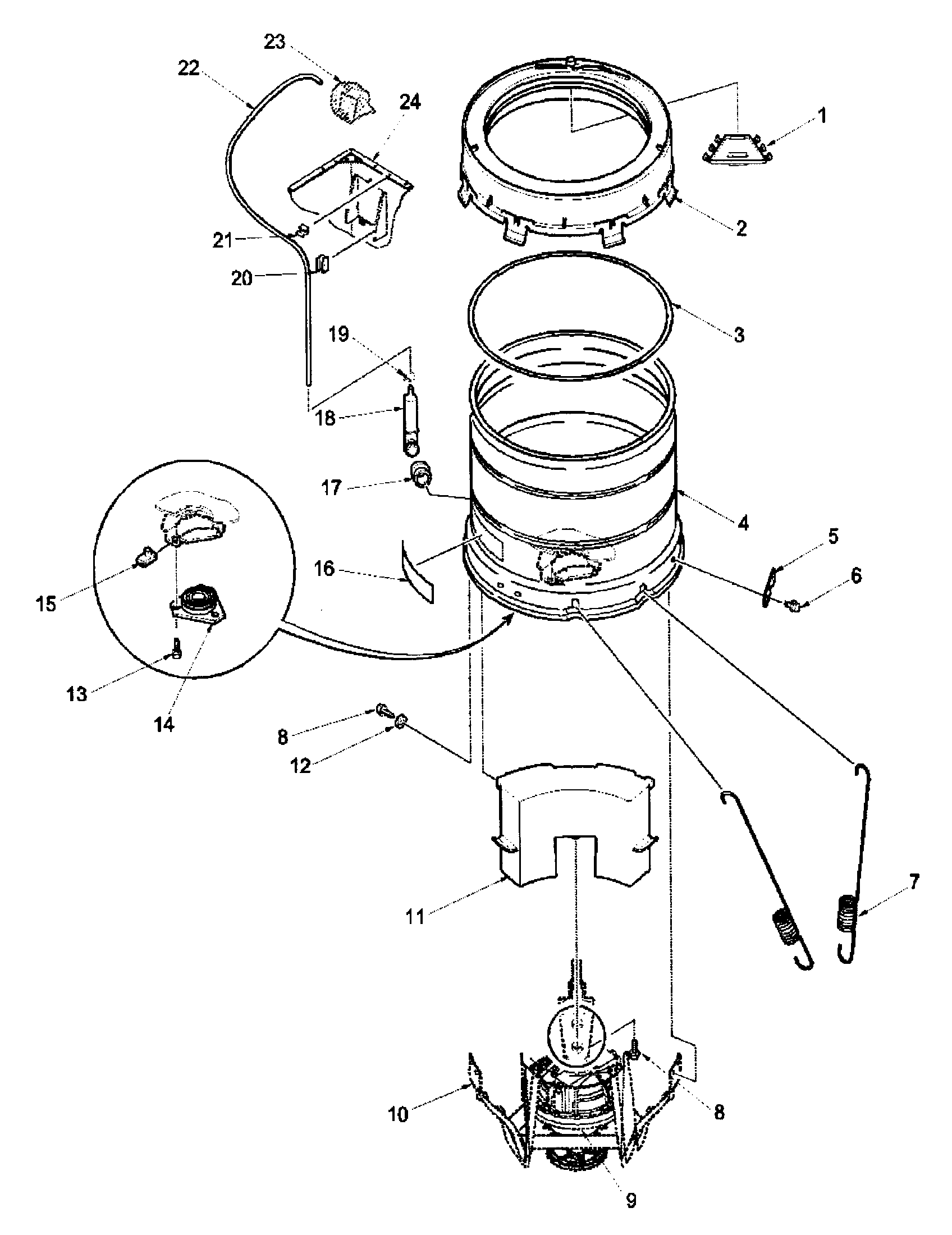 23
22
24
1
2
21
20
3
19
18
17
4
5
6
16
15
13
14
8
12
11
7
10
8
9