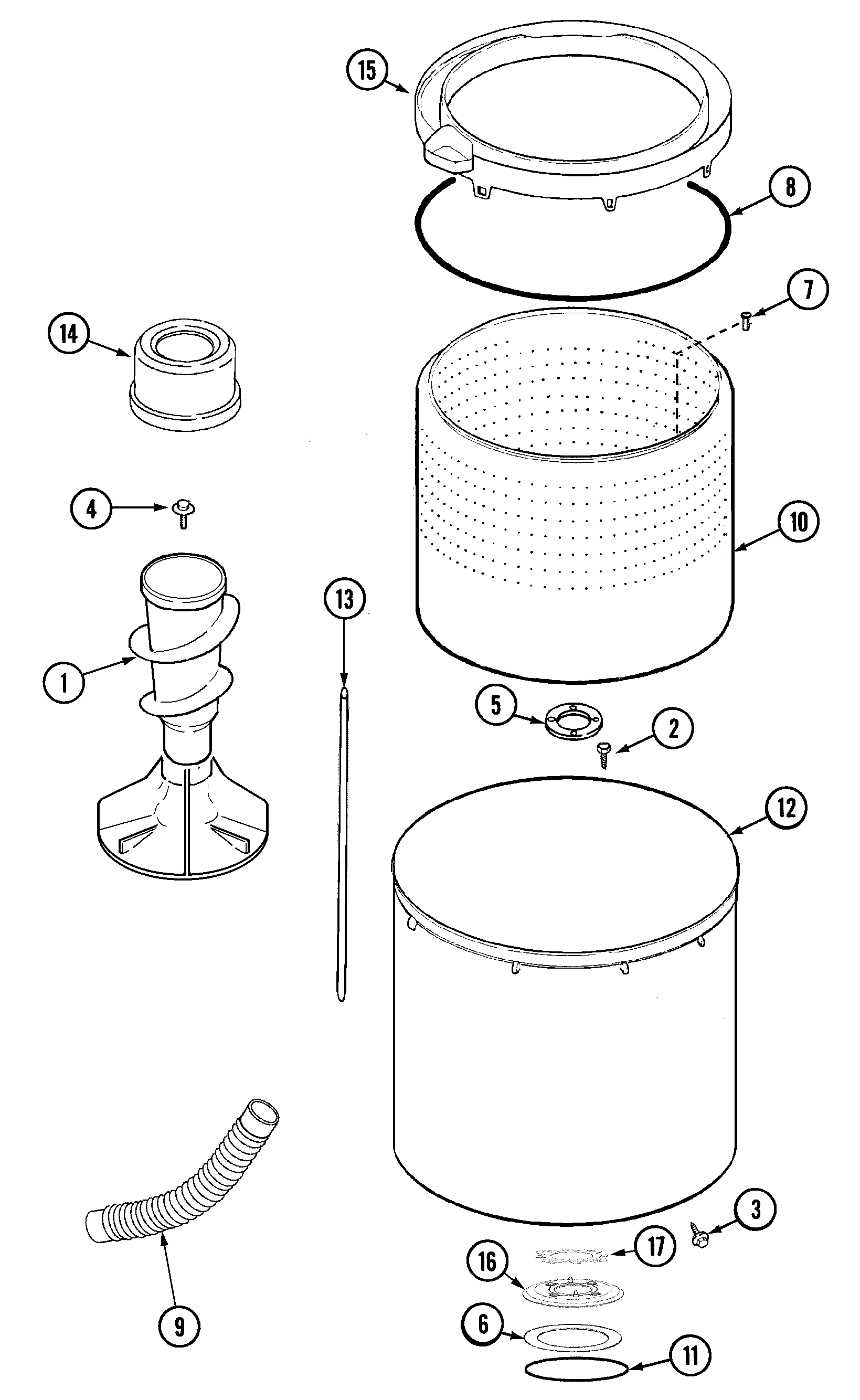 15
8
7
14
4
10
13
1
5
2
12
9
3
17
16
6
11