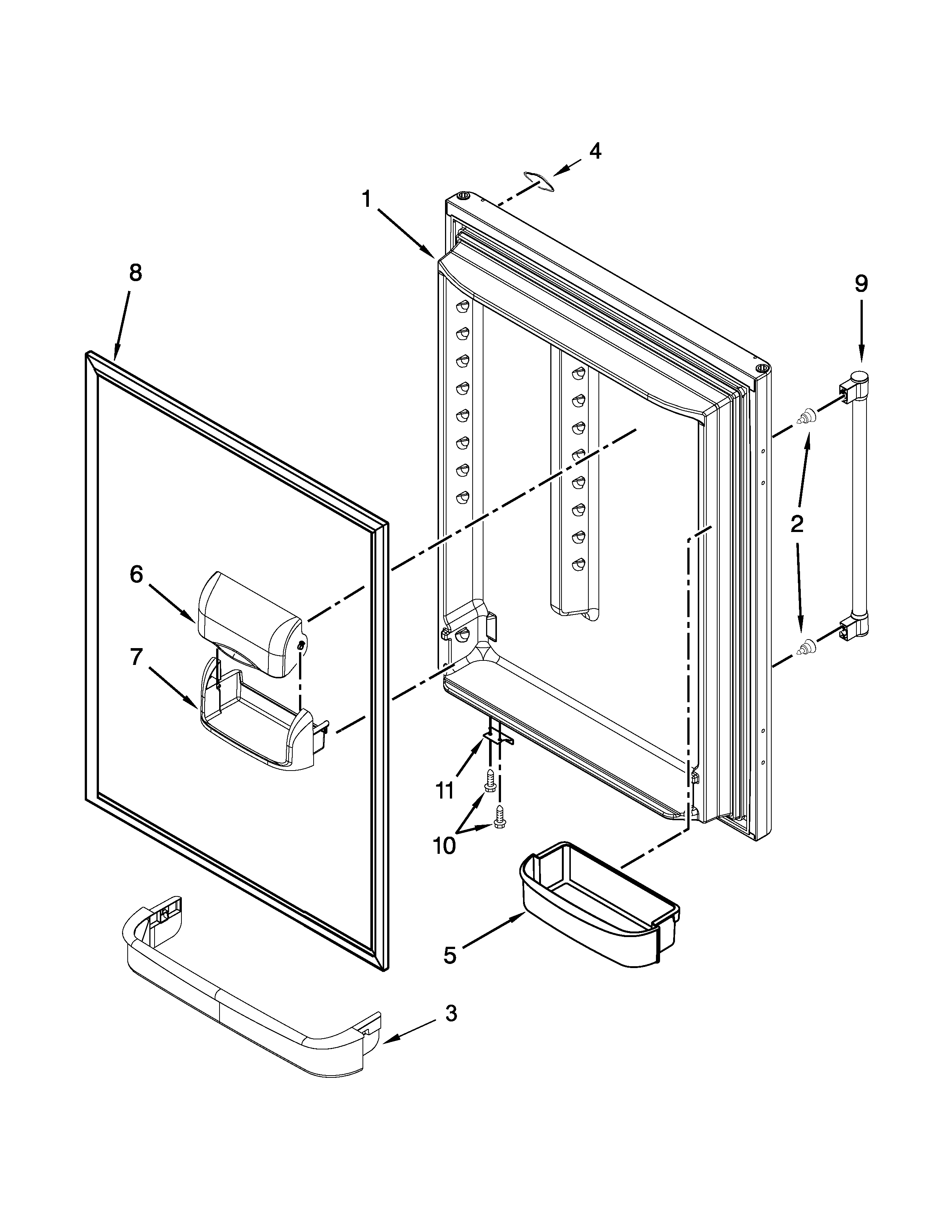 4
1
8
9
2
6
7
11
10
5
3