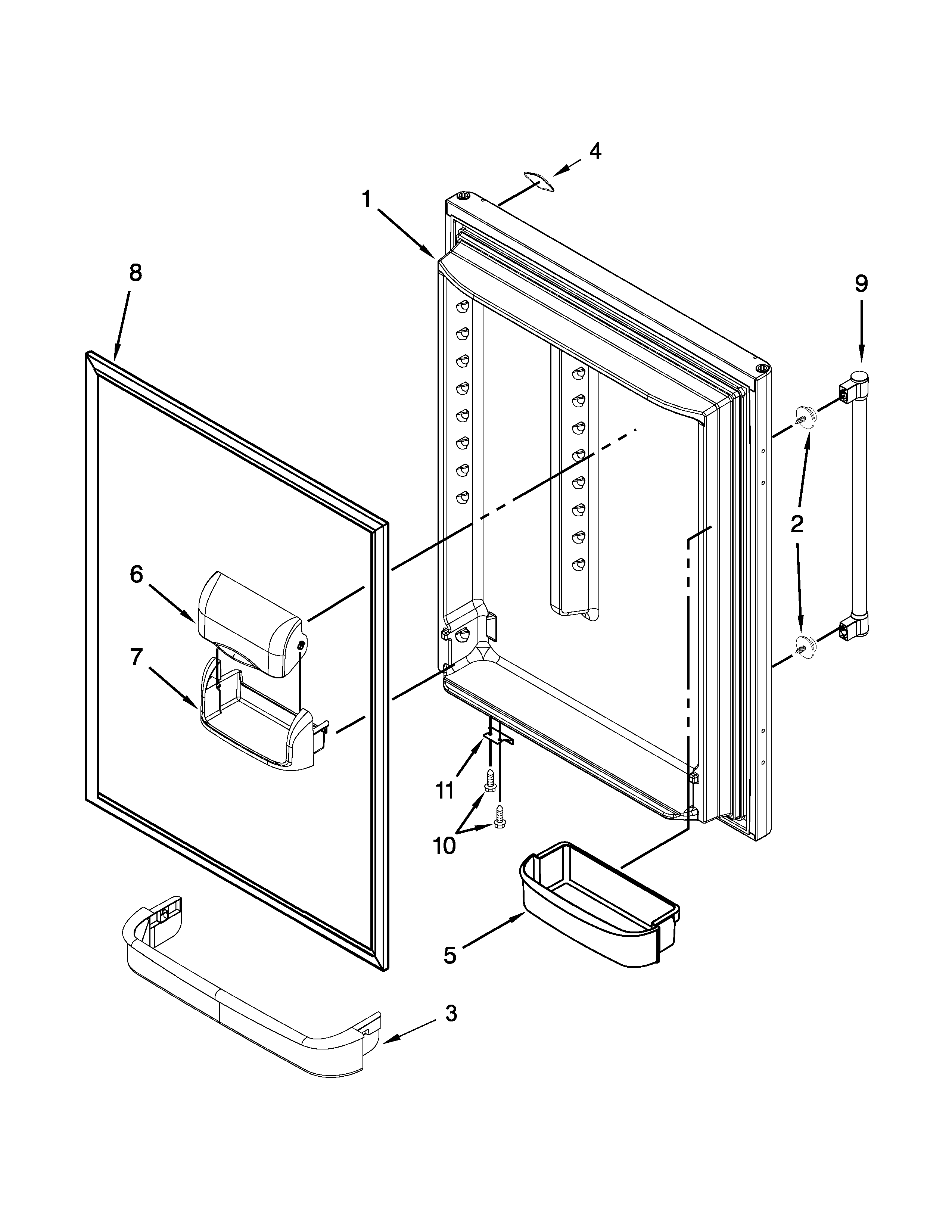 4
1
8
9
2
6
7
11
10
5
3