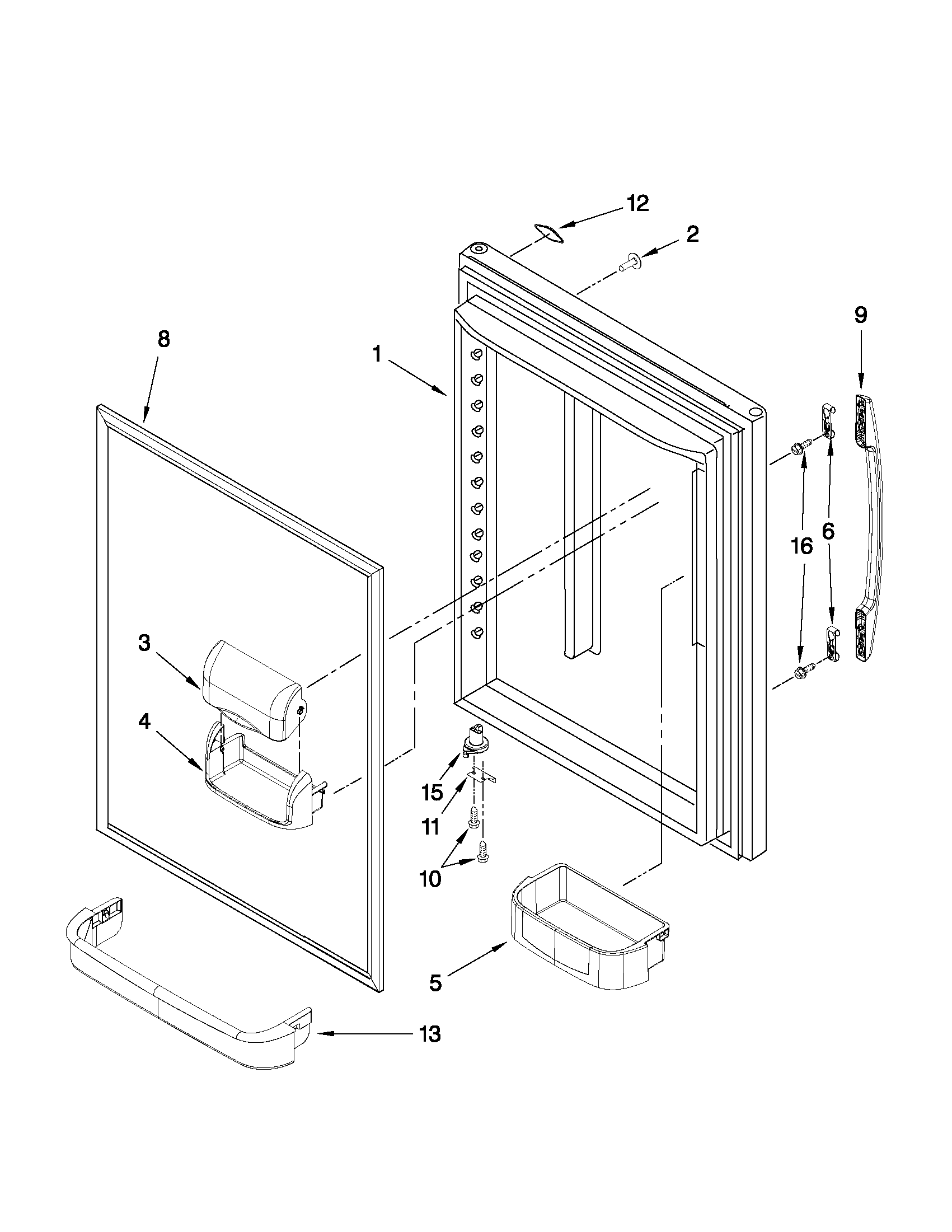 12
2
9
8
1
16
6
3
4
15
11
10
5
13