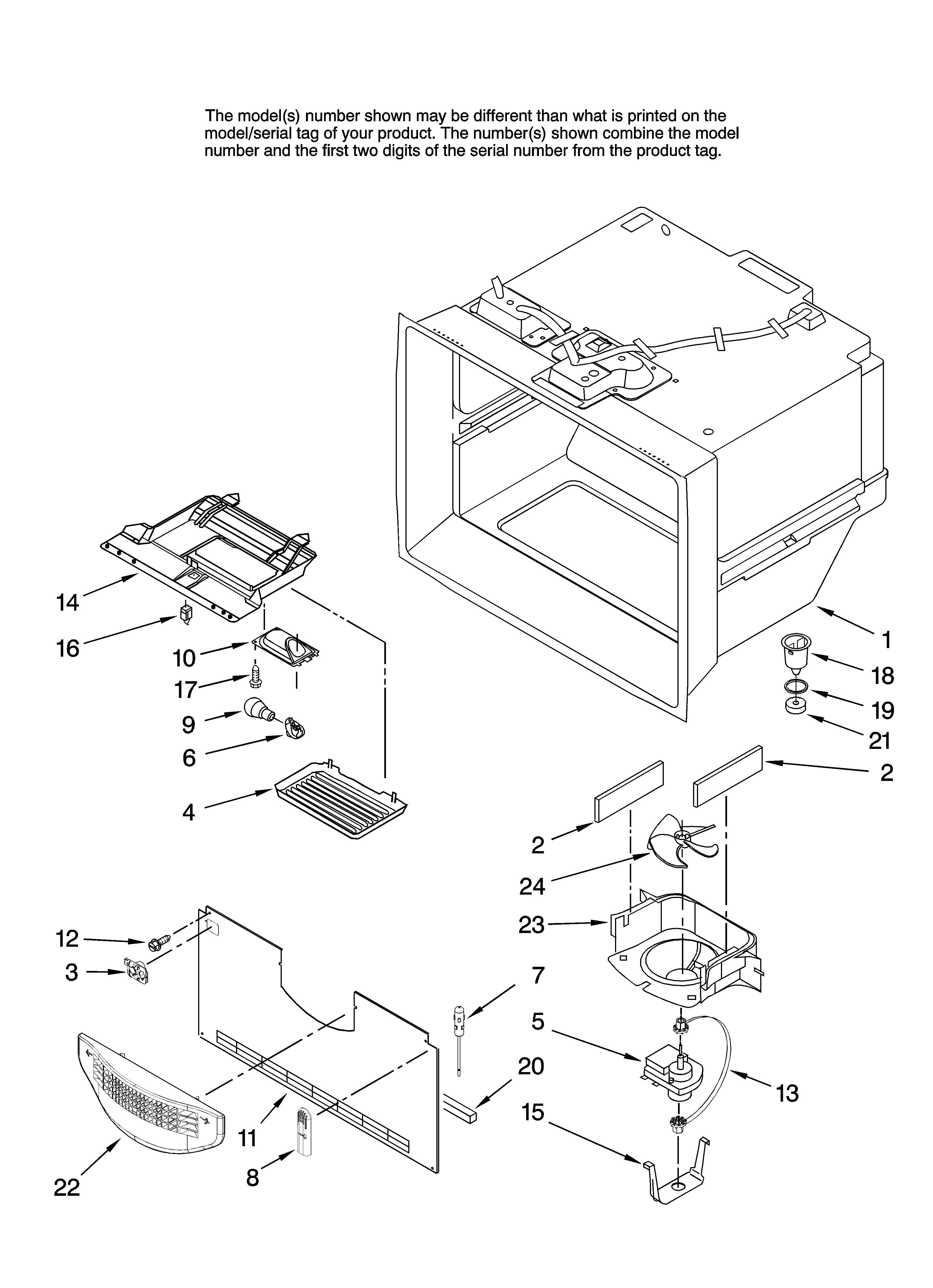 The model(s) number shown may be different than what is printed on the model/serial tag of your product. The number(s) shown combine the model number and the first two digits of the serial number from the product tag.

14
16
10
17
9
6
4
1
18
19
21
2
2
24
23
12
3
7
5
20
13
15
11
8
22