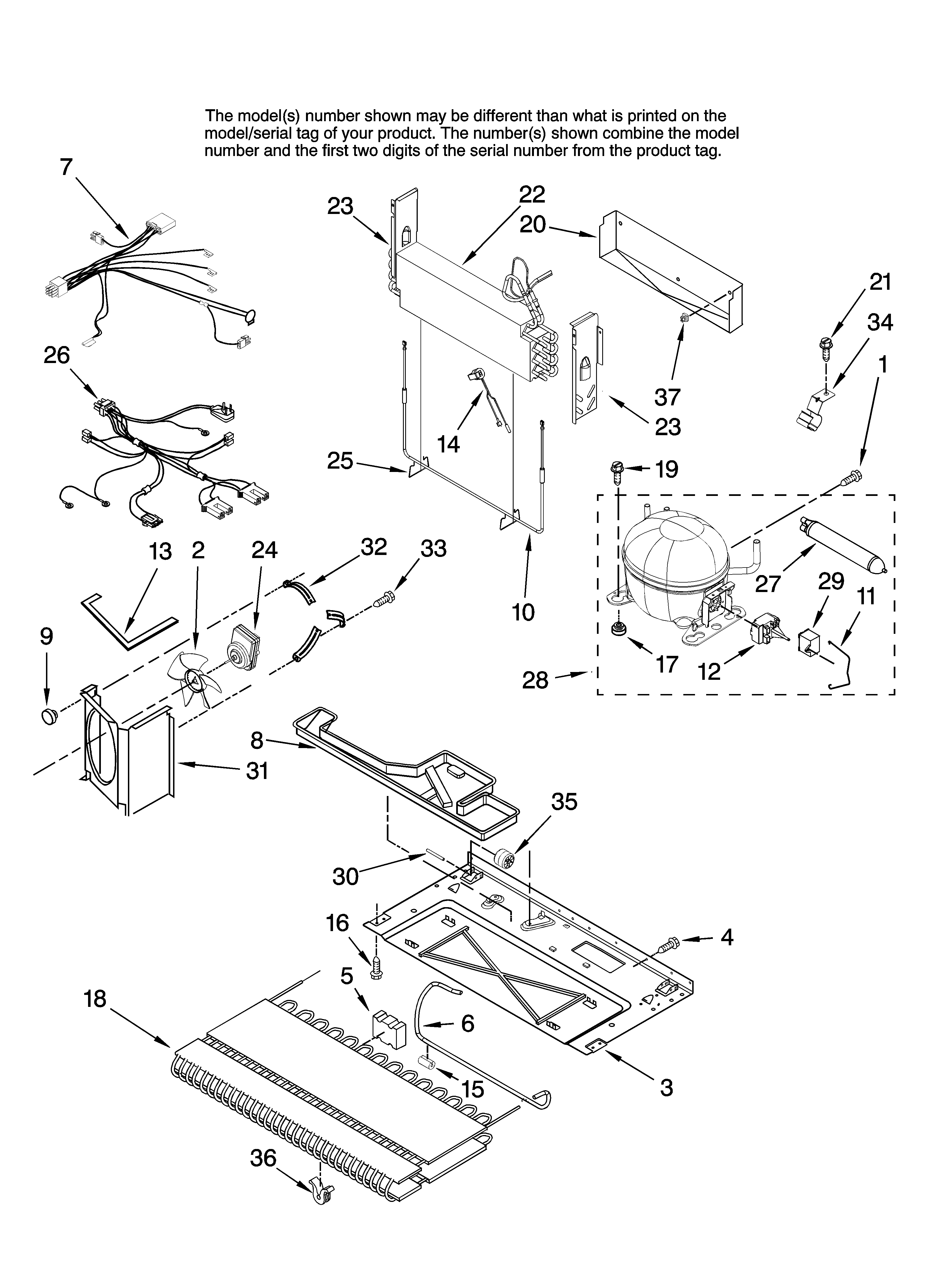 The model(s) number shown may be different than what is printed on the model/serial tag of your product. The number(s) shown combine the model number and the first two digits of the serial number from the product tag.

7
23
22
20
21
34
1
26
37
23
14
25
19
13
2
24
32
33
10
27
29
11
9
17
12
28
8
31
35
30
16
4
5
18
6
15
3
36