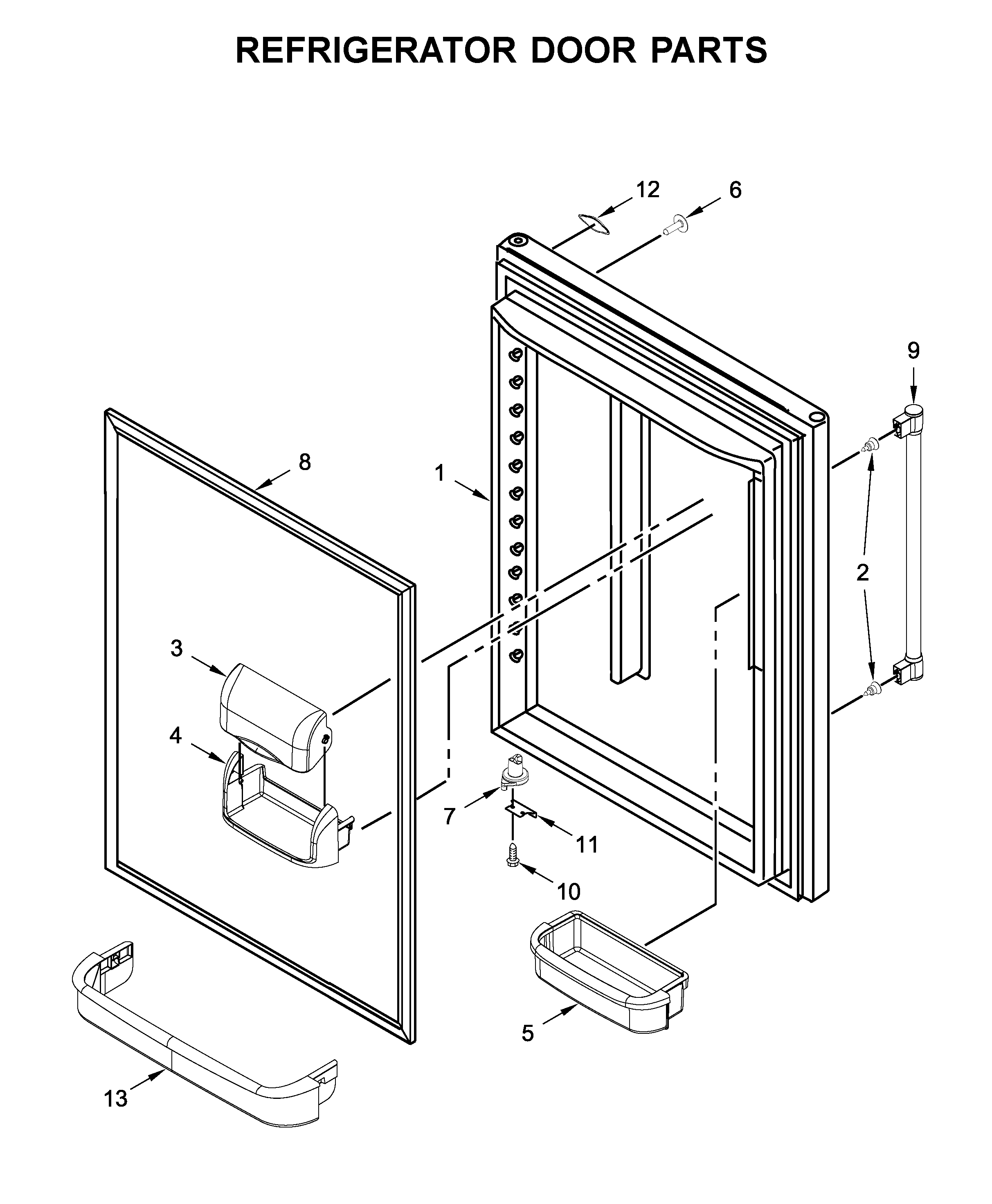 REFRIGERATOR DOOR PARTS

12
6
9
8
1
2
3
4
7
11
10
5
13