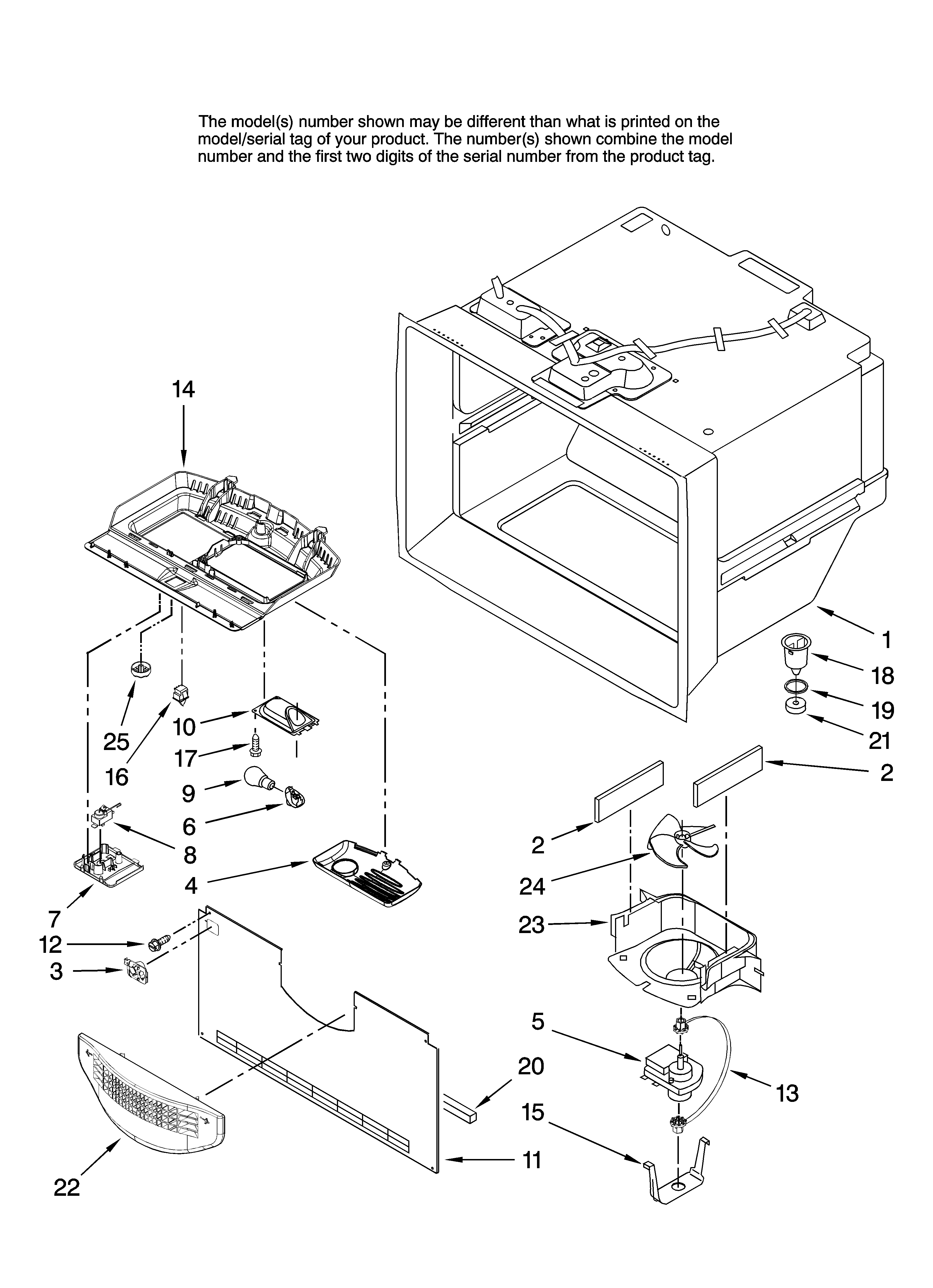 The model(s) number shown may be different than what is printed on the model/serial tag of your product. The number(s) shown combine the model number and the first two digits of the serial number from the product tag.

14
1
18
19
21
2
25
16
10
17
9
6
8
4
7
12
3
2
24
23
5
20
13
15
11
22