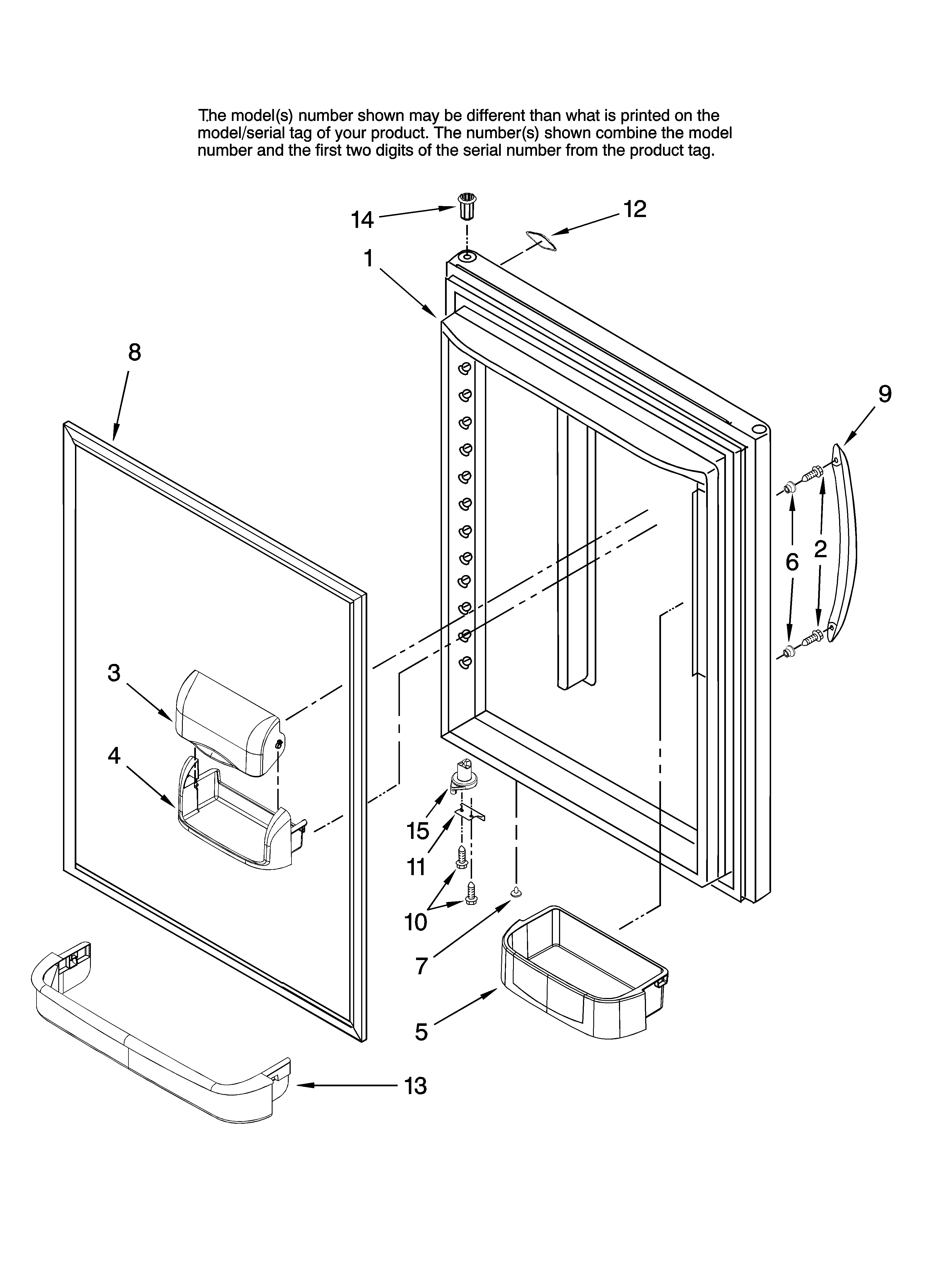 The model(s) number shown may be different than what is printed on the model/serial tag of your product. The number(s) shown combine the model number and the first two digits of the serial number from the product tag.

14
12
1
8
9
6
2
3
4
15
11
10
7
5
13