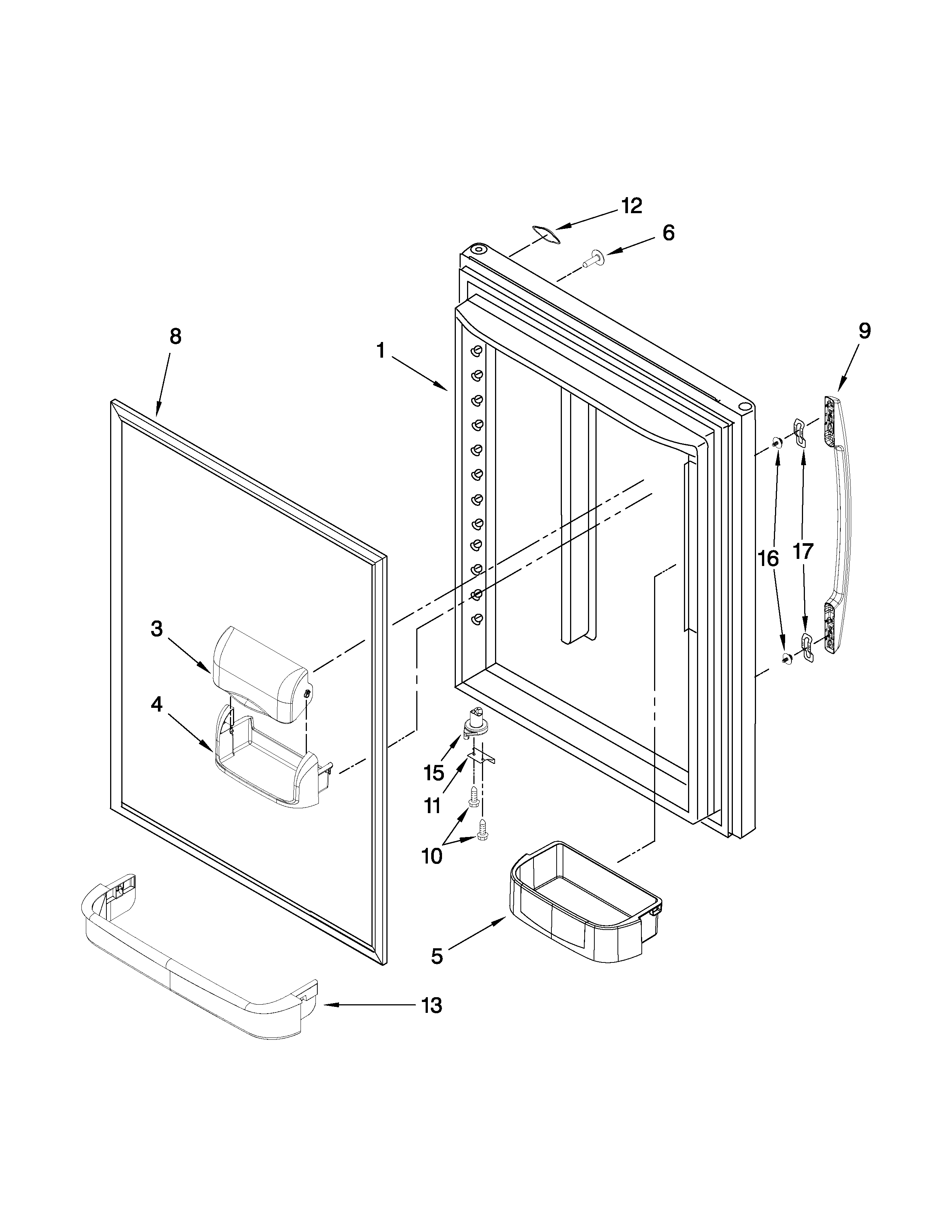 12
6
8
1
9
16
17
3
4
15
11
10
5
13