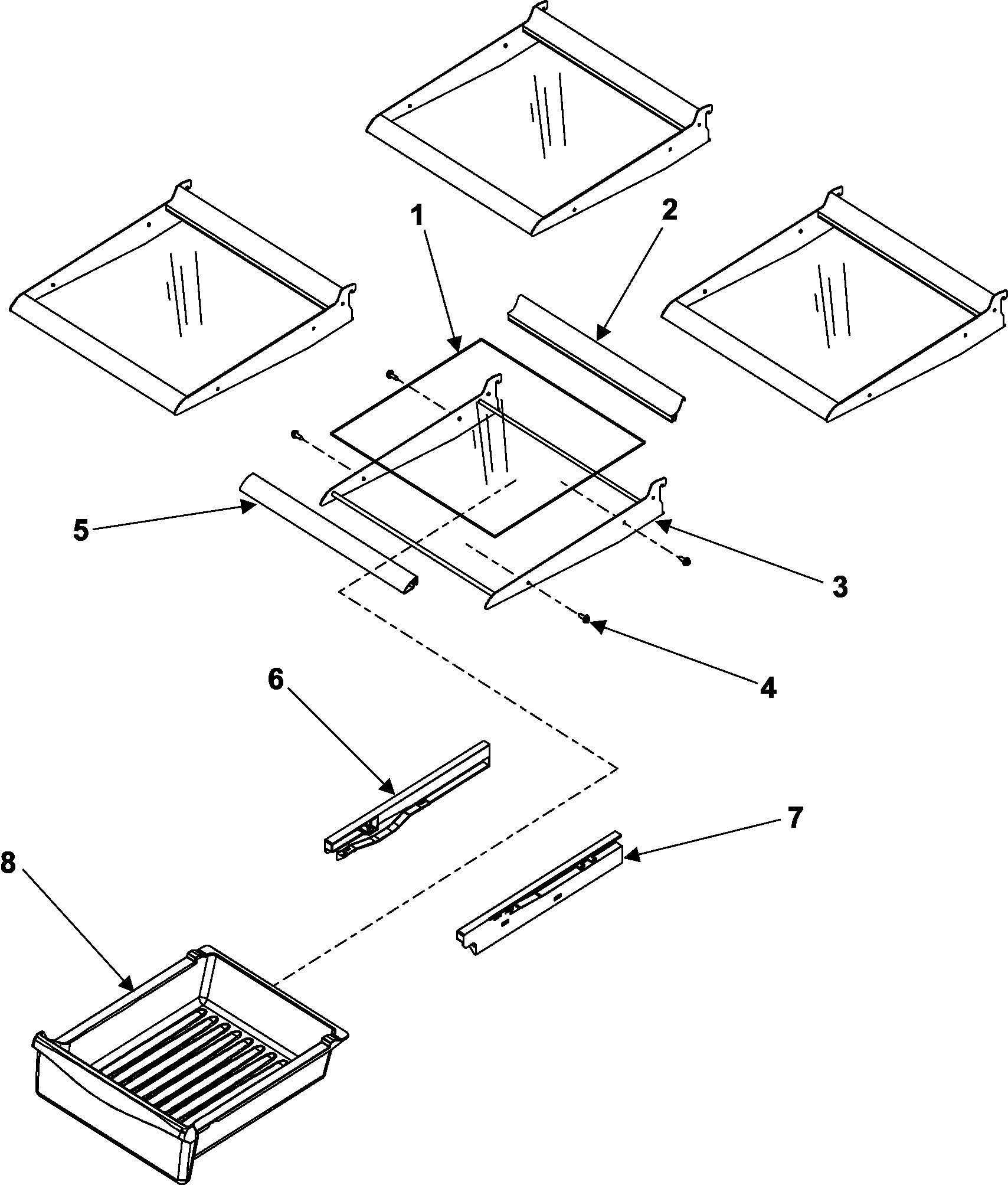 1
2
5
3
4
6
7
8