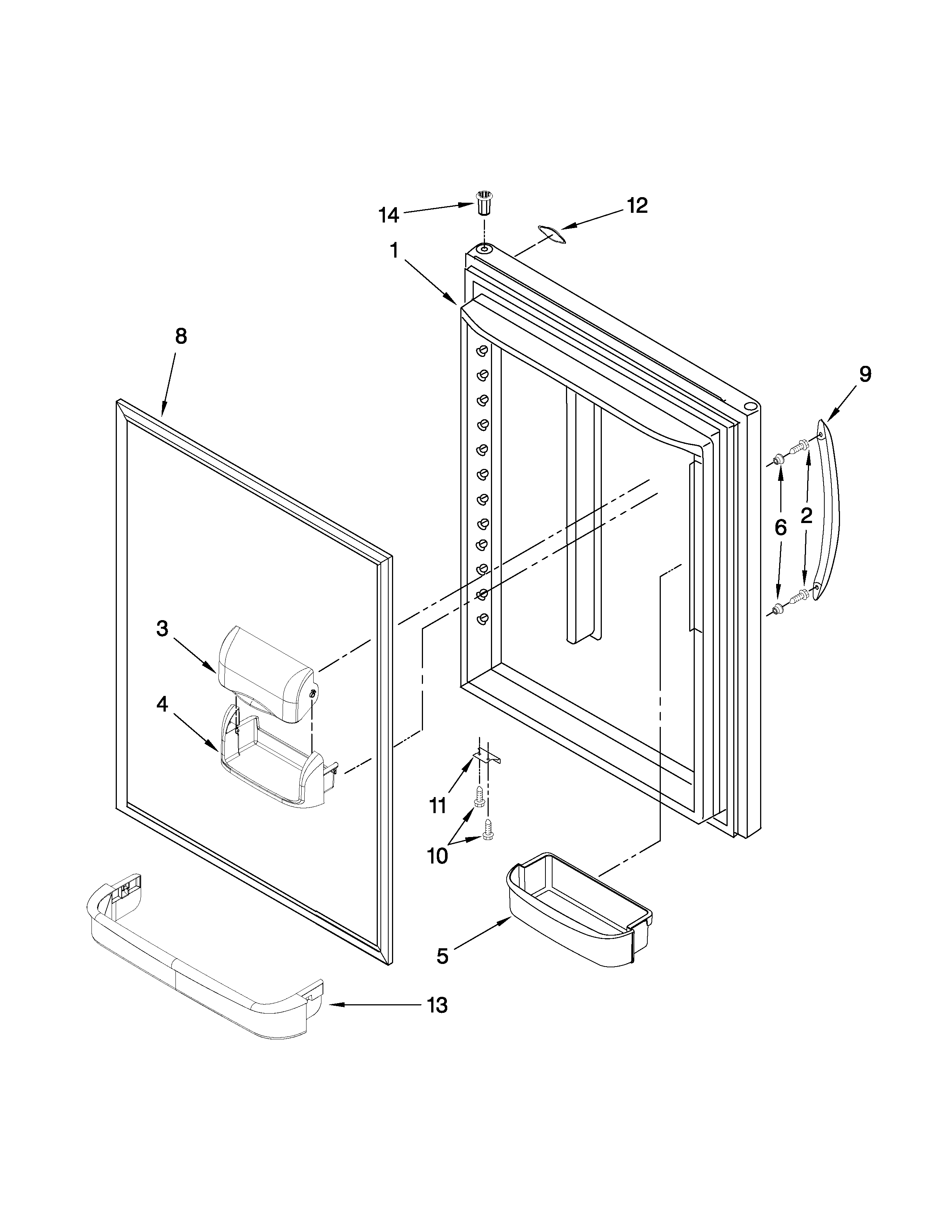 14
12
1
8
9
6
2
3
4
11
10
5
13