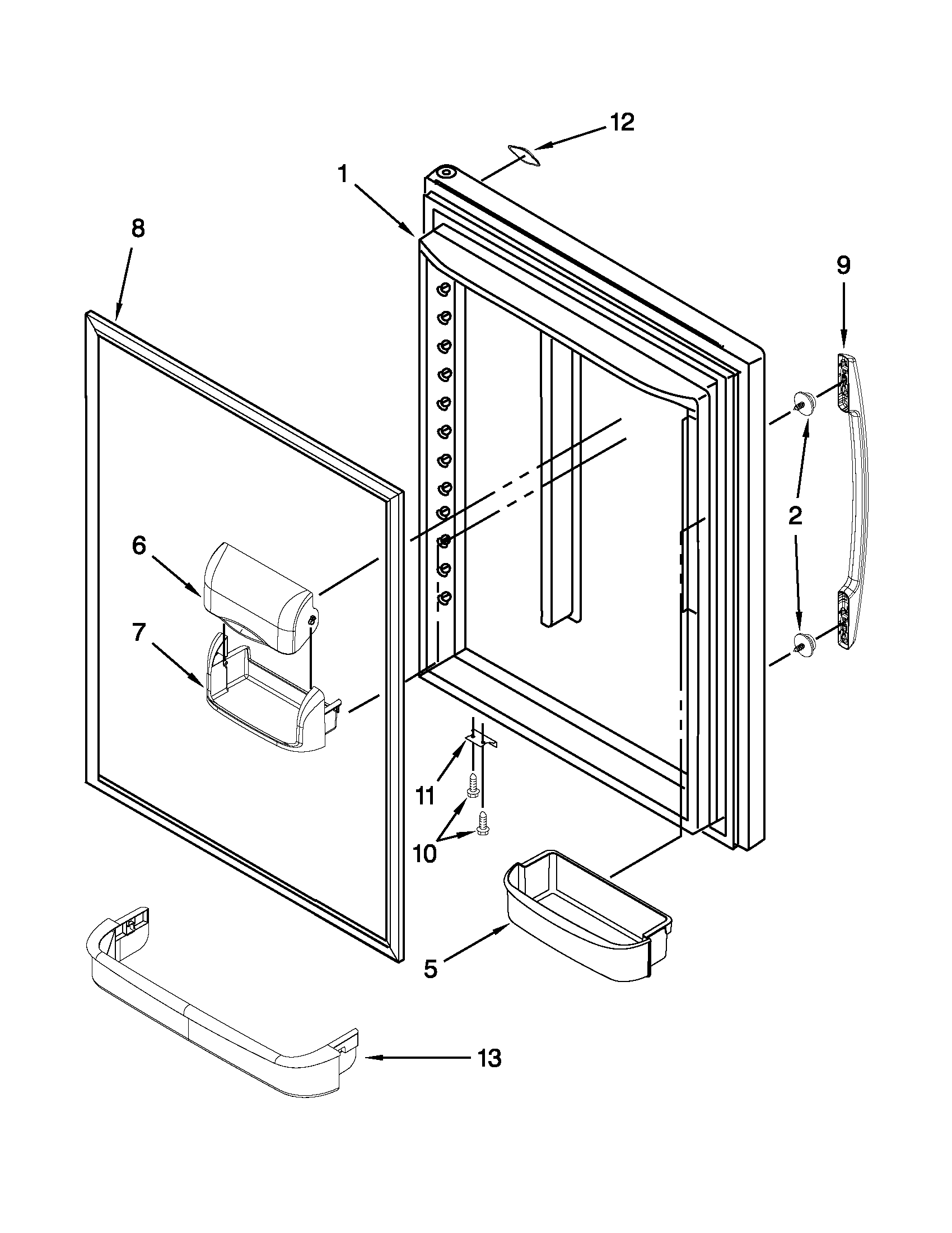 12
1
8
9
2
6
7
11
10
5
13