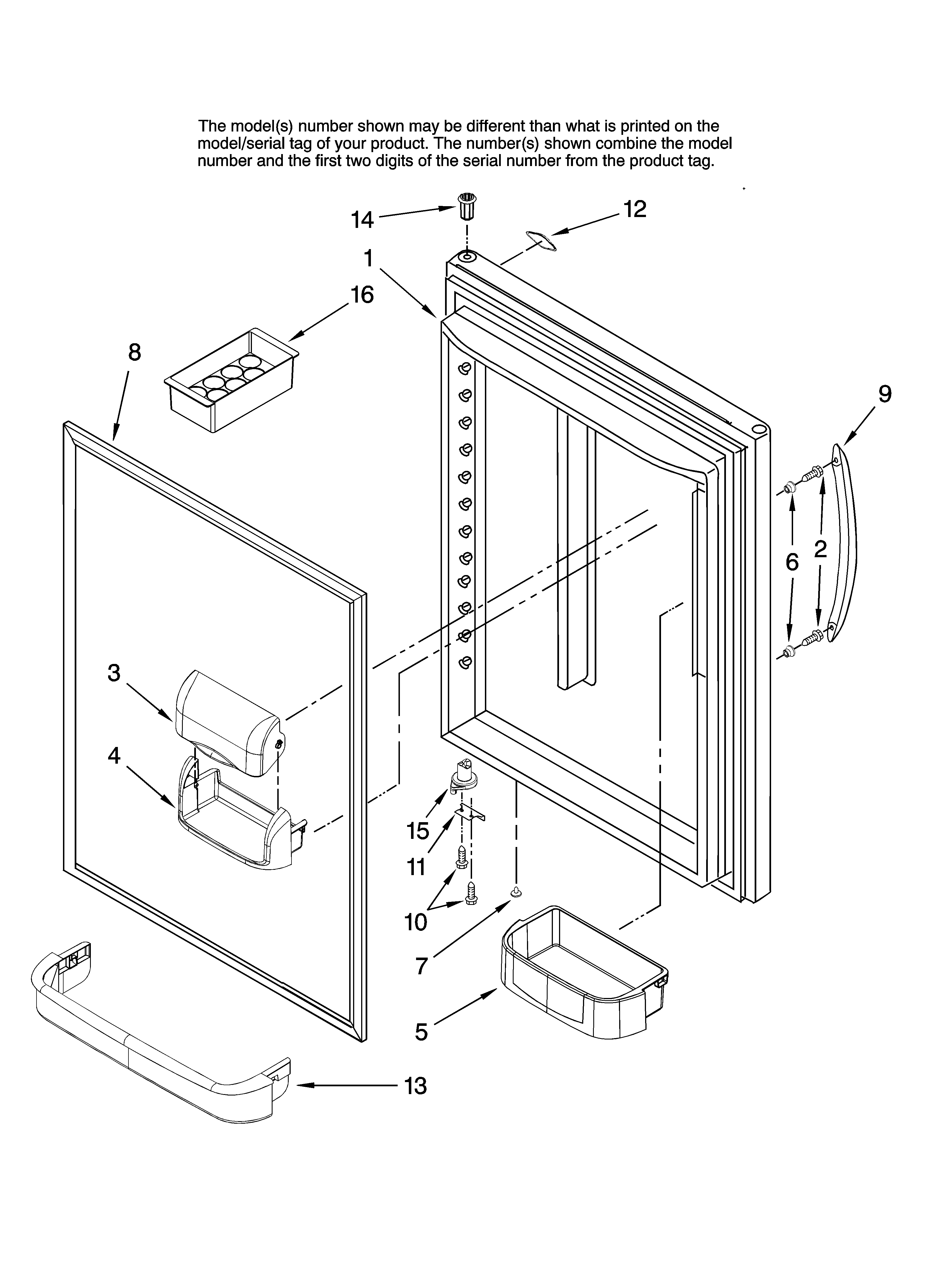 The model(s) number shown may be different than what is printed on the model/serial tag of your product. The number(s) shown combine the model number and the first two digits of the serial number from the product tag.

14
12
1
16
8
9
6
2
3
4
15
11
10
7
5
13