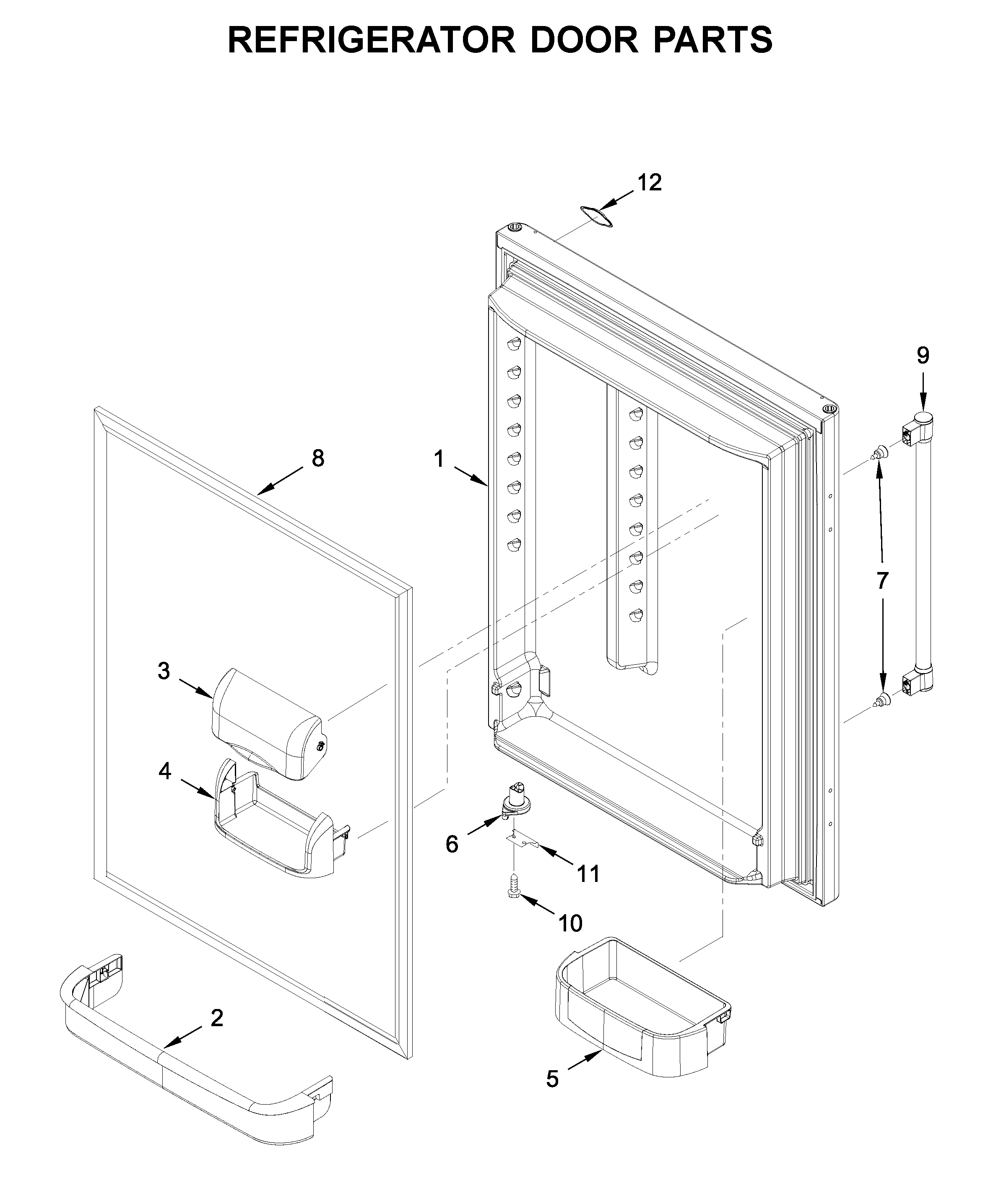 REFRIGERATOR DOOR PARTS

12

9

8

1

7

3

4

6

11

10

2

5