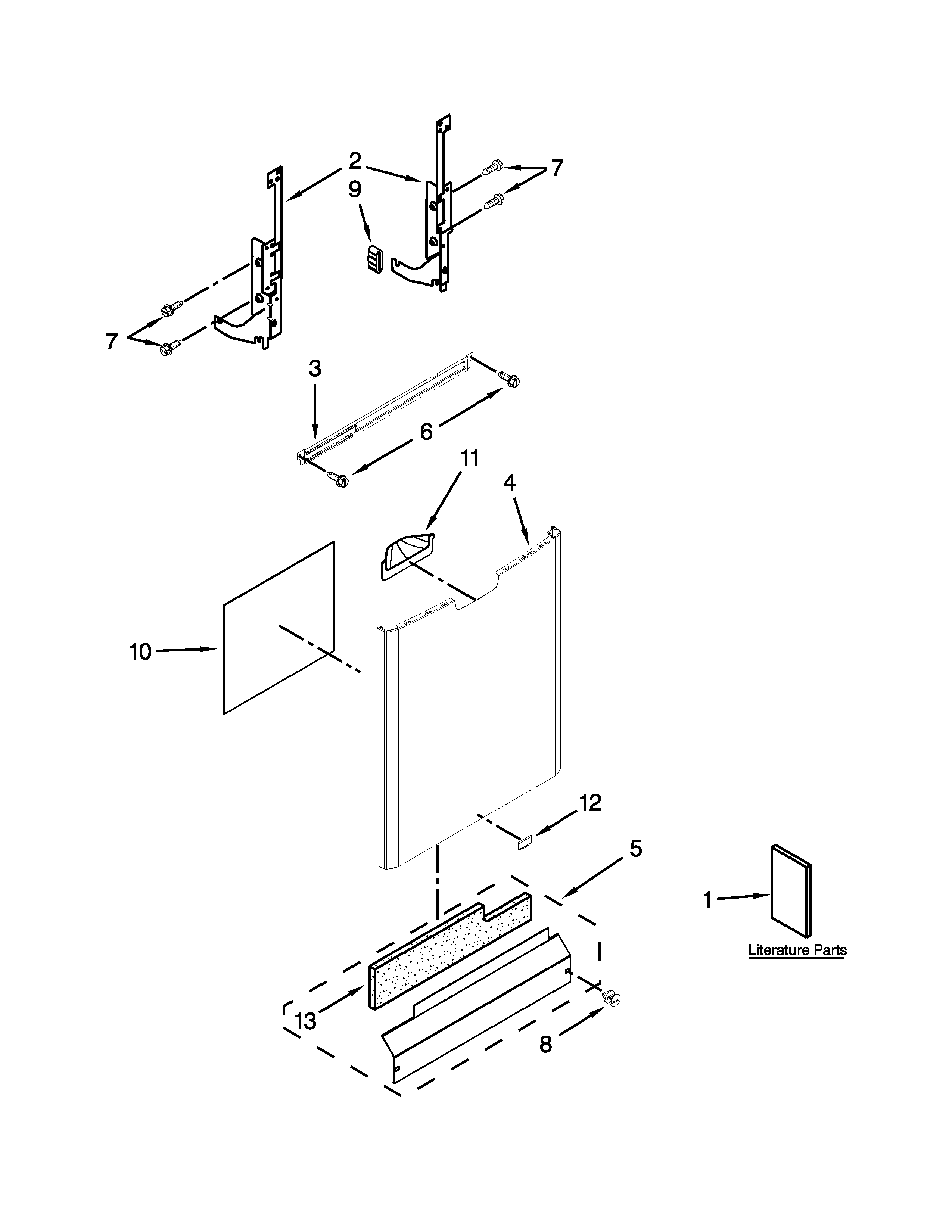 2
7
9
7
3
6
11
4
10
12
5
1
Literature Parts
13
8