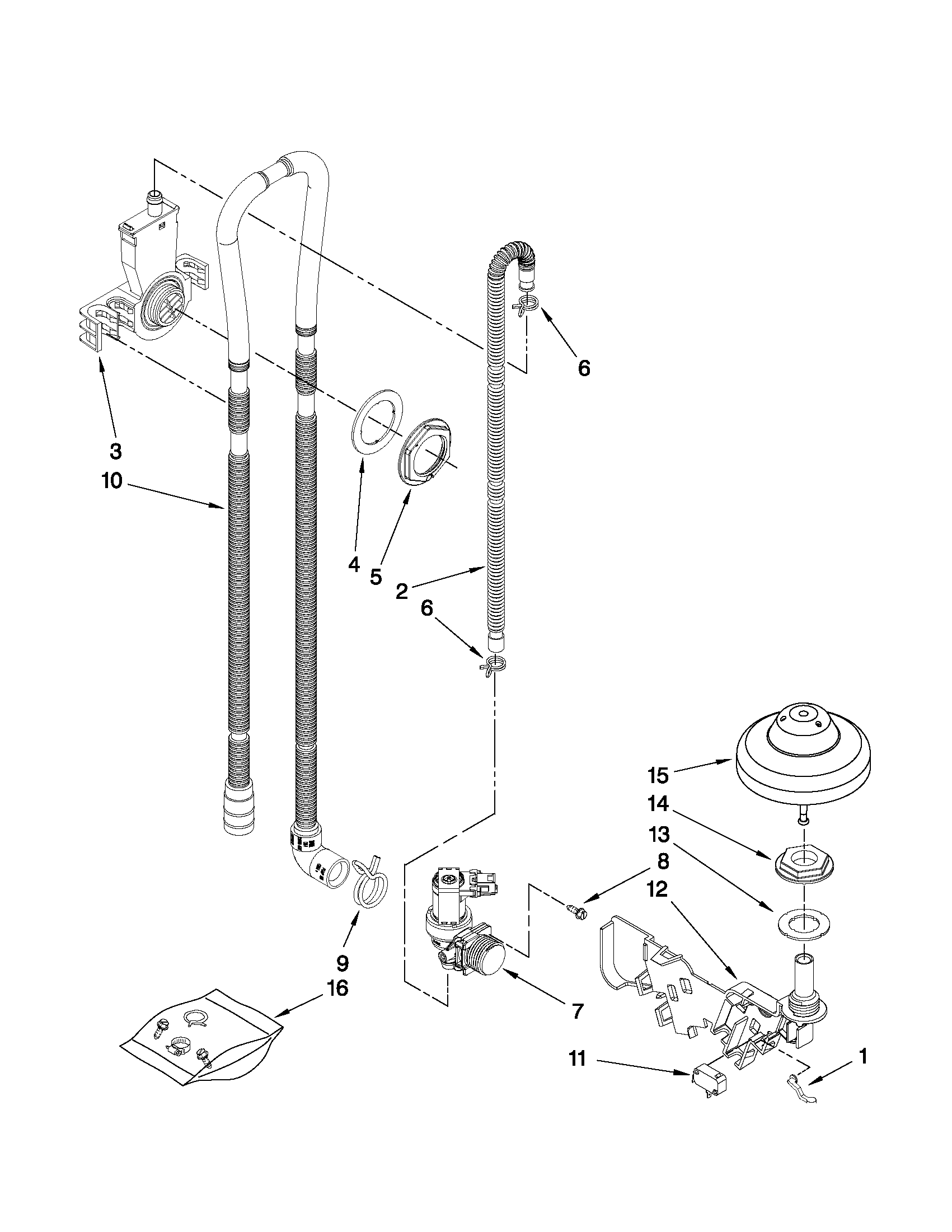 6
3
10
4
5
2
6
15
14
13
8
12
9
16
7
11
1