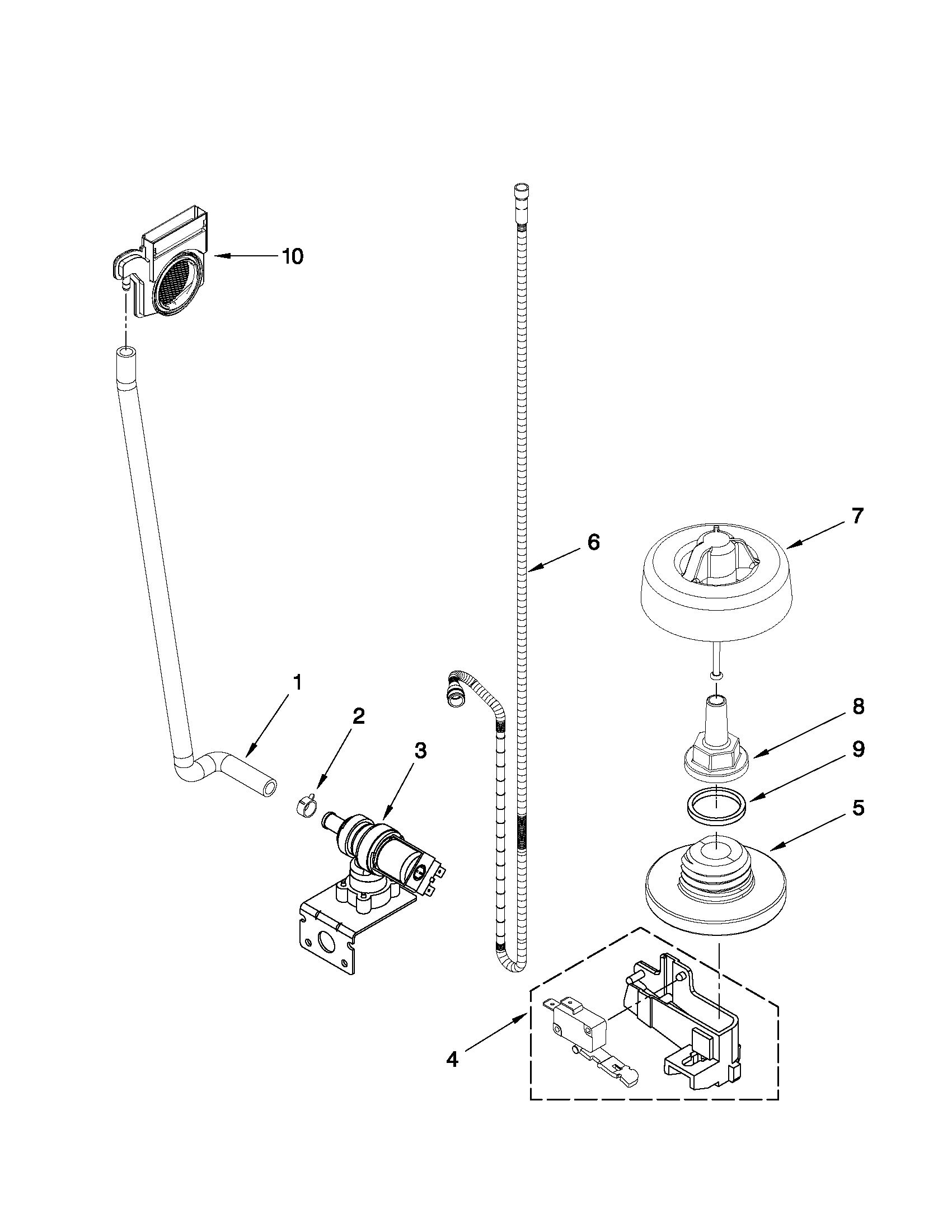 10

6

7

1

2

3

8

9

5

4