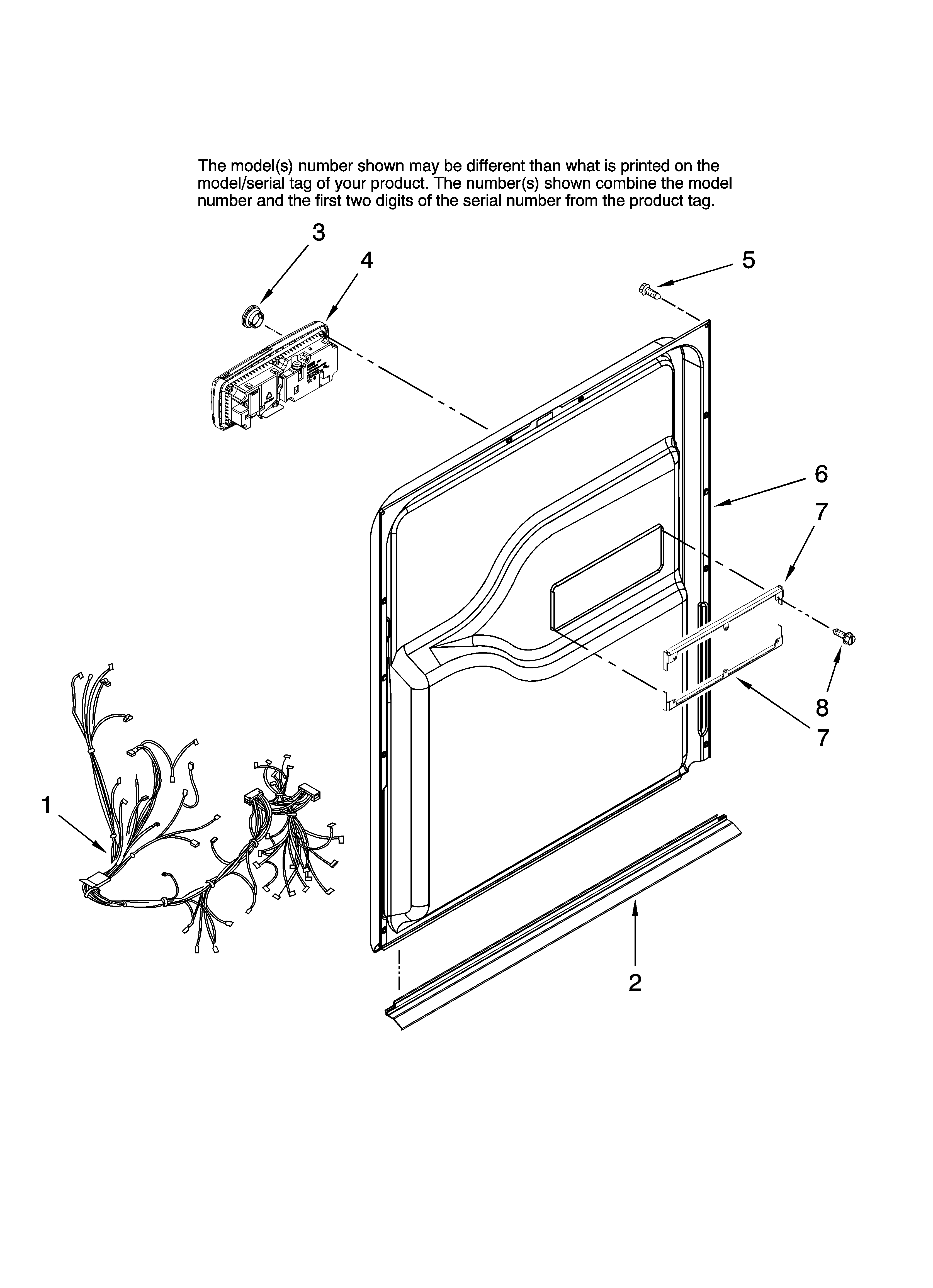 The model(s) number shown may be different than what is printed on the model/serial tag of your product. The number(s) shown combine the model number and the first two digits of the serial number from the product tag.

3
4
5
6
7
8
7
1
2