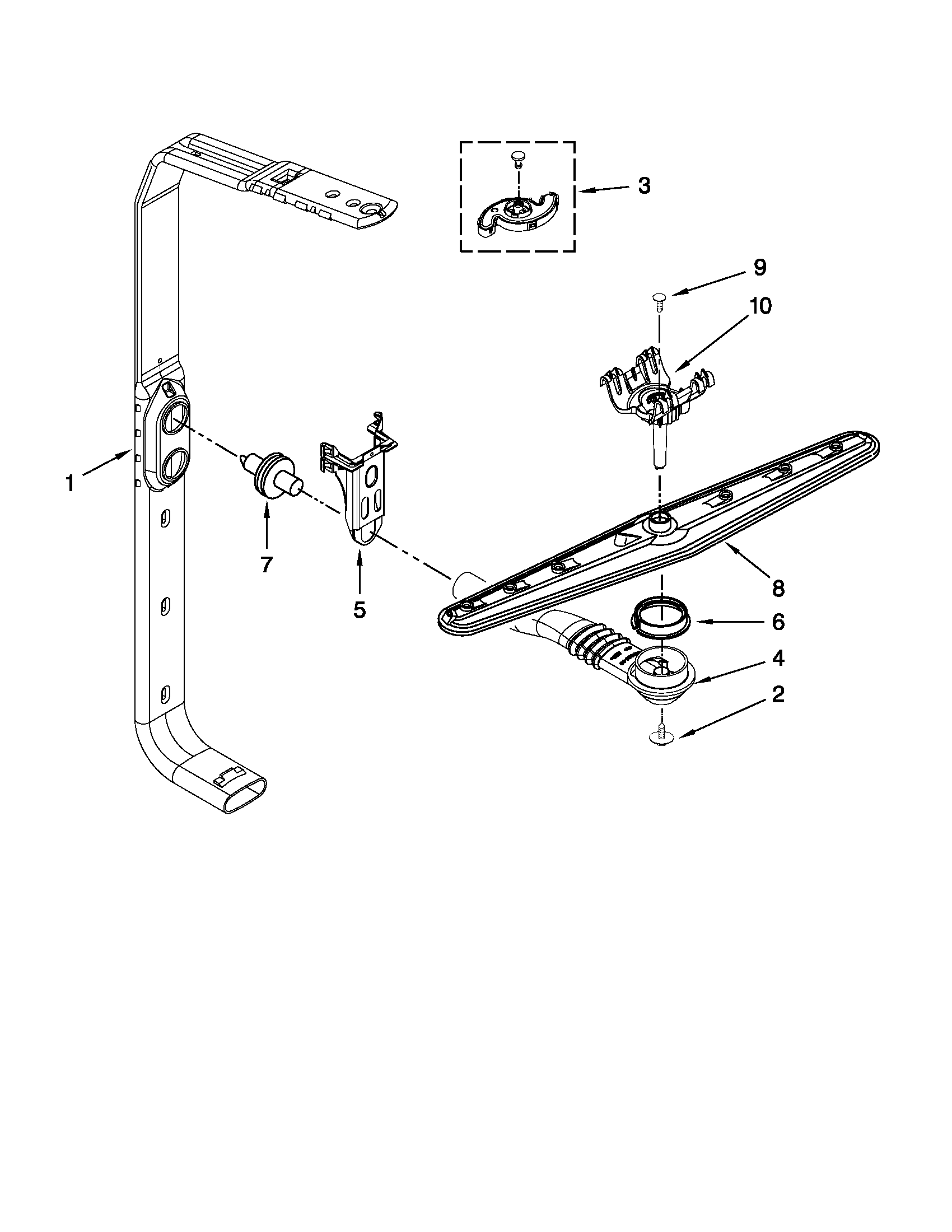 3
9
10
1
7
5
8
6
4
2